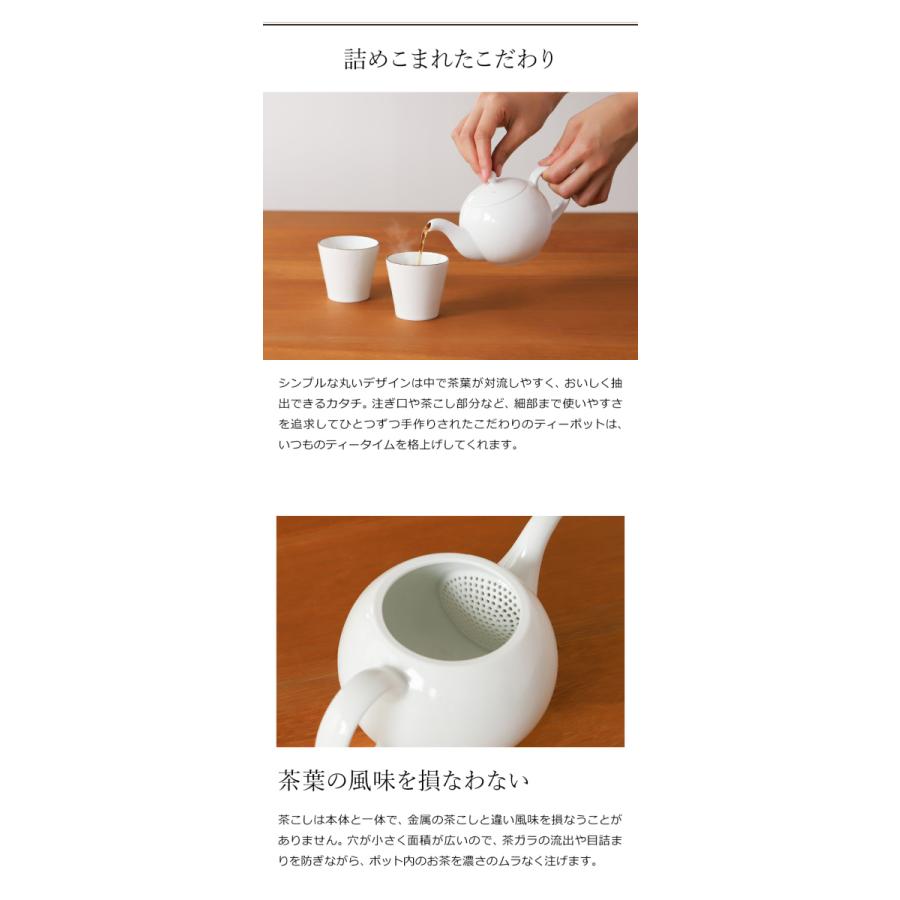 詰めこまれたこだわり

シンプルな丸いデザインは中で茶葉が対流しやすく、おいしく抽出できるカタチ。注ぎ口や茶こし部分など、細部まで使いやすさを追求してひとつずつ手作りされたこだわりのティーポットは、いつものティータイムを格上げしてくれます。

茶葉の風味を損なわない

茶こしは本体と一体で、金属の茶こしと違い風味を損なうことがありません。穴が小さく面積が広いので、茶ガラの流出や目詰まりを防ぎながら、ポット内のお茶を濃さのムラなく注げます。