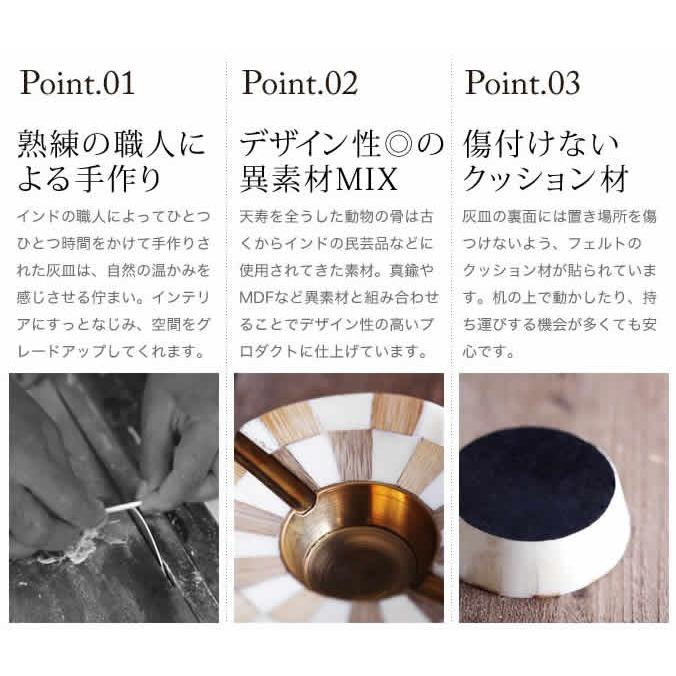 Point.01

熟練の職人による手作り

インドの職人によってひとつひとつ時間をかけて手作りされた灰皿は、自然の温かみを感じさせる佇まい。インテリアにすっとなじみ、空間をグレードアップしてくれます。

Point.02

デザイン性◎の異素材MIX

天寿を全うした動物の骨は古くからインドの民芸品などに使用されてきた素材。真鍮やMDFなど異素材と組み合わせることでデザイン性の高いプロダクトに仕上げています。

Point.03

傷付けないクッション材

灰皿の裏面には置き場所を傷つけないよう、フェルトのクッション材が貼られています。机の上で動かしたり、持ち運びする機会が多くても安心です。