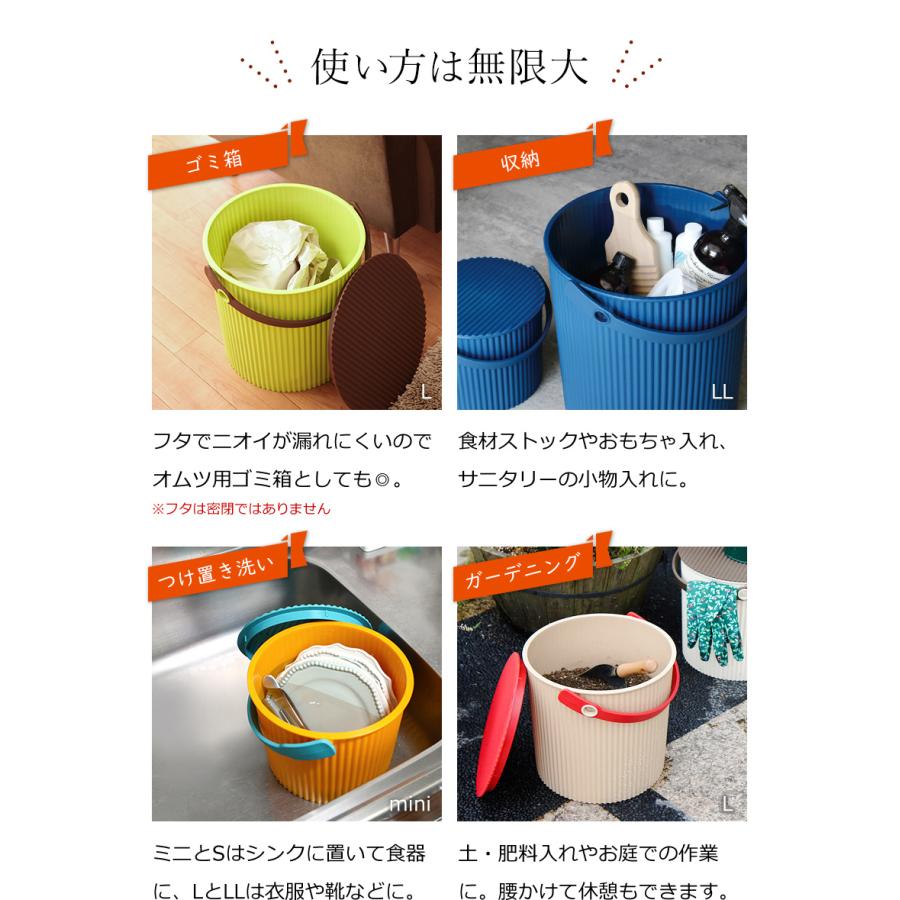 使い方は無限大

ゴミ箱

L

フタでニオイが漏れにくいのでオムツ用ゴミ箱としても◎。
※フタは密閉ではありません

収納

LL

食材ストックやおもちゃ入れ、サニタリーの小物入れに。

つけ置き洗い

mini

ミニとSはシンクに置いて食器に、LとLLは衣服や靴などに。

ガーデニング

L

土・肥料入れやお庭での作業に。腰かけて休憩もできます。