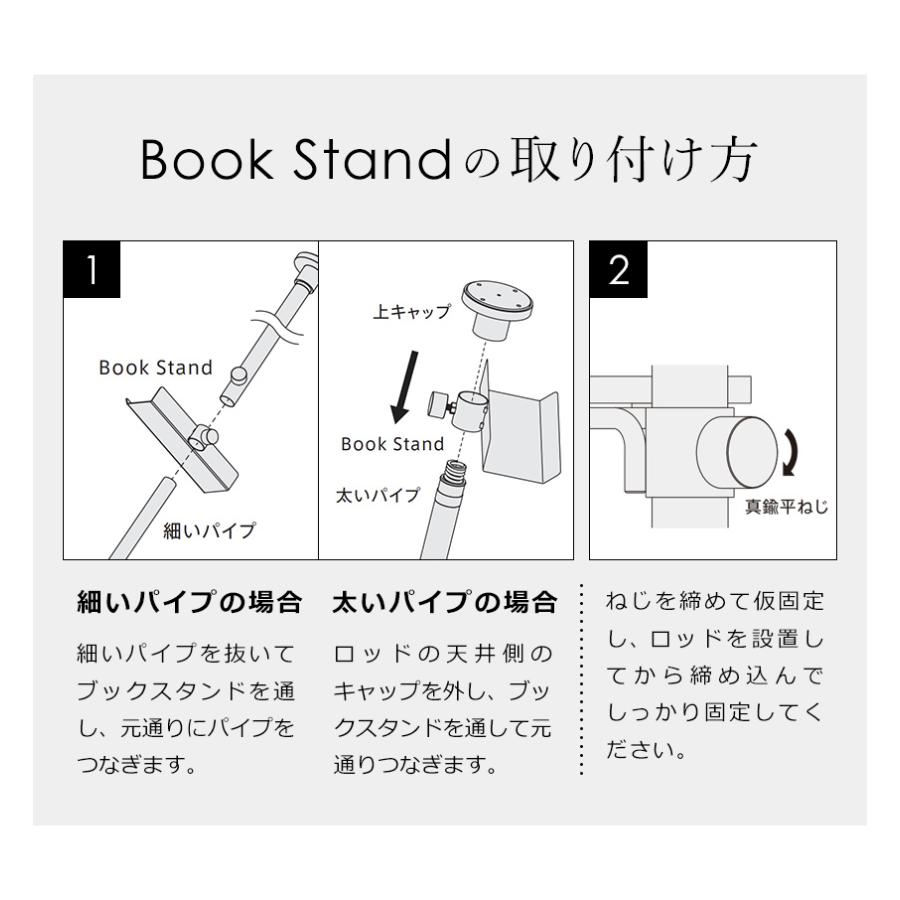 Book Standの取り付け方

1

Book Stand

細いパイプ

上キャップ

Book Stand

太いパイプ

2

真鍮平ねじ

細いパイプの場合

細いパイプを抜いてブックスタンドを通し、元通りにパイプをつなぎます。

太いパイプの場合

ロッドの天井側のキャップを外し、ブックスタンドを通して元通りつなぎます。

ねじを締めて仮固定し、ロッドを設置してから締め込んでしっかり固定してください。