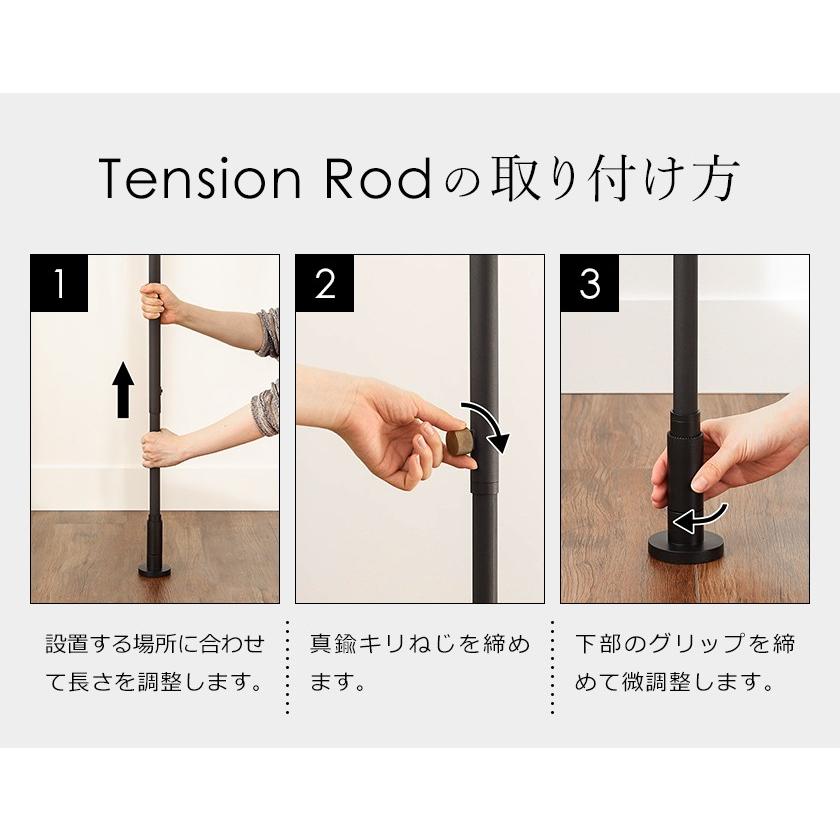 Tension Rodの取り付け方

1

設置する場所に合わせて長さを調整します。

2

真鍮キリねじを締めます。

3

下部のグリップを締めて微調整します。