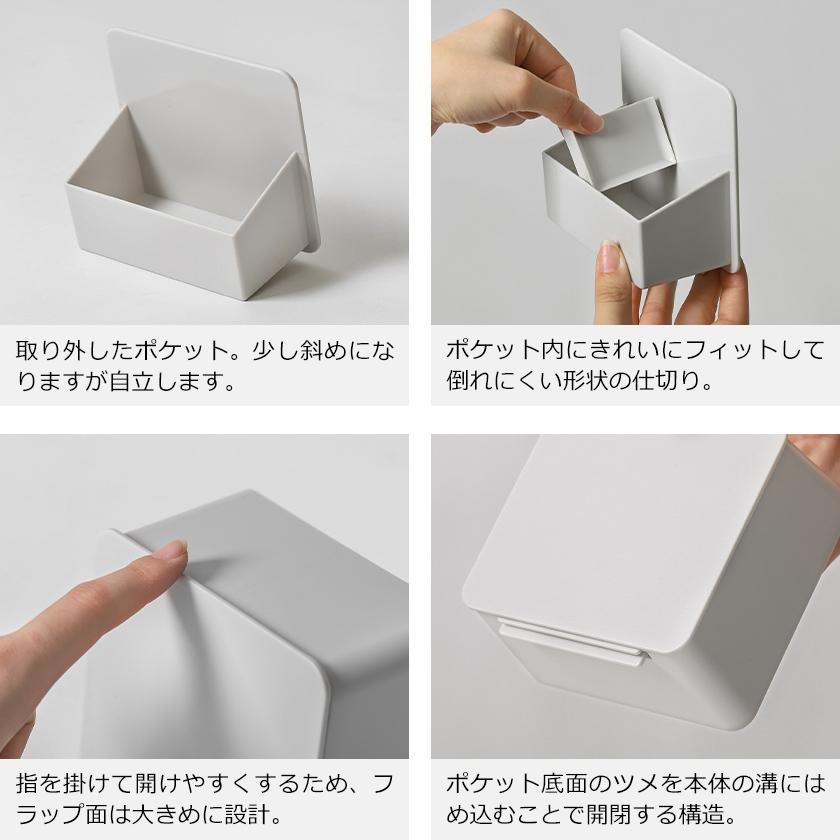 取り外したポケット。少し斜めになりますが自立します。

ポケット内にきれいにフィットして倒れにくい形状の仕切り。

指を掛けて開けやすくするため、フラップ面は大きめに設計。

ポケット底面のツメを本体の溝にはめ込むことで開閉する構造。