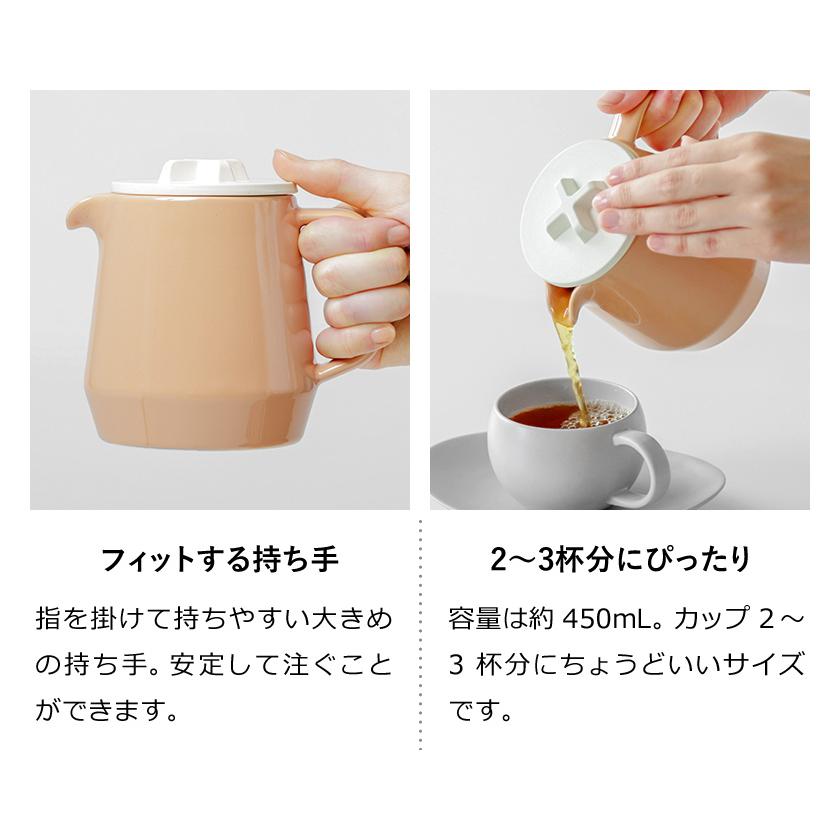 フィットする持ち手

指を掛けて持ちやすい大きめの持ち手。安定して注ぐことができます。

2〜3杯分にぴったり

容量は約 450mL。カップ 2〜3 杯分にちょうどいいサイズです。