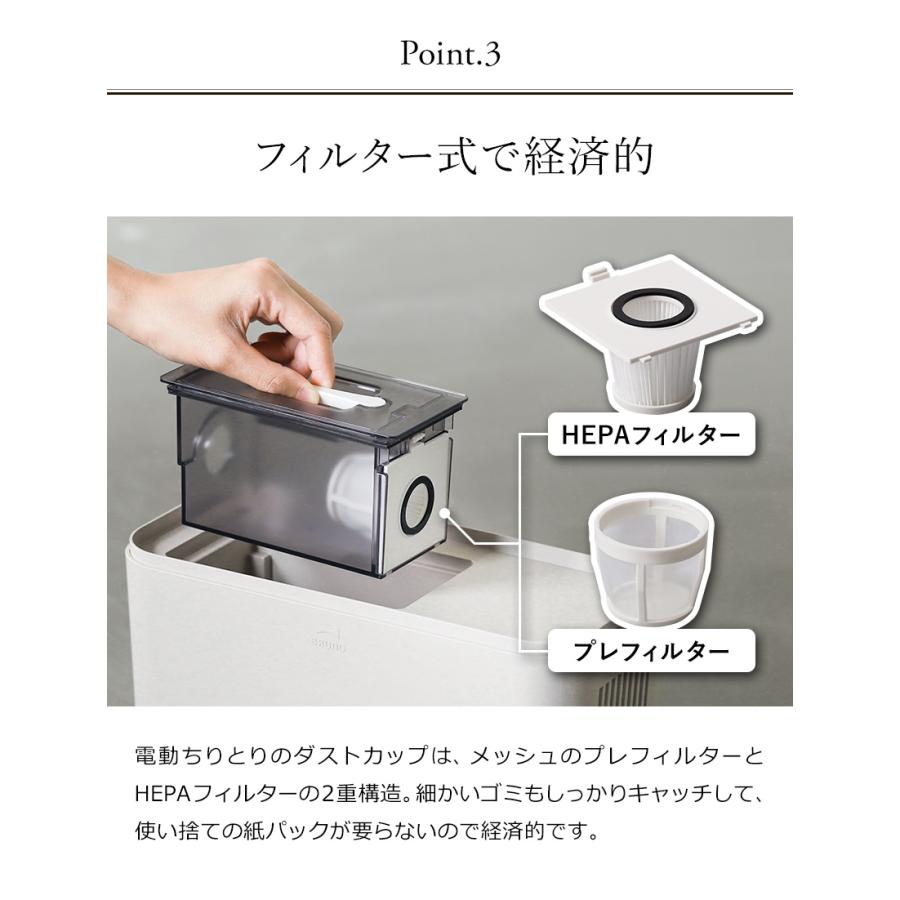 Point.3

フィルター式で経済的

HEPAフィルター

プレフィルター

電動ちりとりのダストカップは、メッシュのプレフィルターとHEPAフィルターの2重構造。細かいゴミもしっかりキャッチして、使い捨ての紙パックが要らないので経済的です。