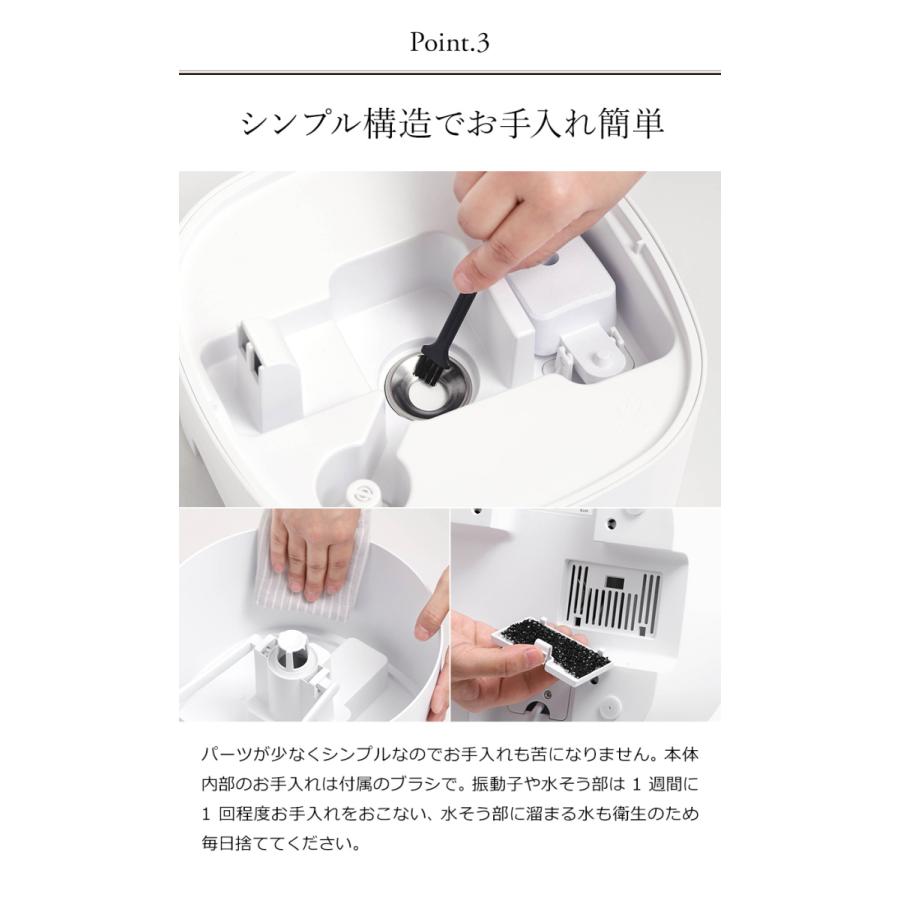 Point.3

シンプル構造でお手入れ簡単

パーツが少なくシンプルなのでお手入れも苦になりません。本体内部のお手入れは付属のブラシで。振動子や水そう部は 1 週間に 1 回程度お手入れをおこない、水そう部に溜まる水も衛生のため毎日捨ててください。