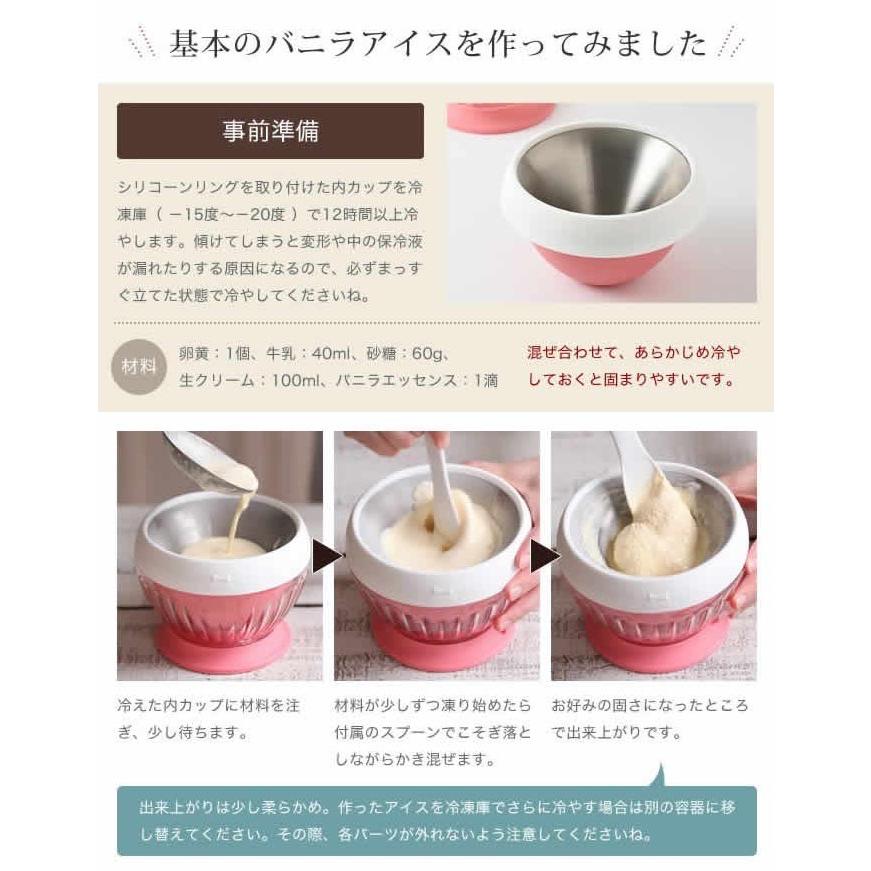 基本のバニラアイスを作ってみました

事前準備

シリコーンリングを取り付けた内カップを冷凍庫（ −15度〜−20度 ）で12時間以上冷やします。傾けてしまうと変形や中の保冷液が漏れたりする原因になるので、必ずまっすぐ立てた状態で冷やしてくださいね。

材料

卵黄：1個、牛乳：40ml、砂糖：60g、生クリーム：100ml、バニラエッセンス：1滴

混ぜ合わせて、あらかじめ冷やしておくと固まりやすいです。

冷えた内カップに材料を注ぎ、少し待ちます。

材料が少しずつ凍り始めたら付属のスプーンでこそぎ落としながらかき混ぜます。

お好みの固さになったところで出来上がりです。

出来上がりは少し柔らかめ。作ったアイスを冷凍庫でさらに冷やす場合は別の容器に移し替えてください。その際、各パーツが外れないよう注意してくださいね。