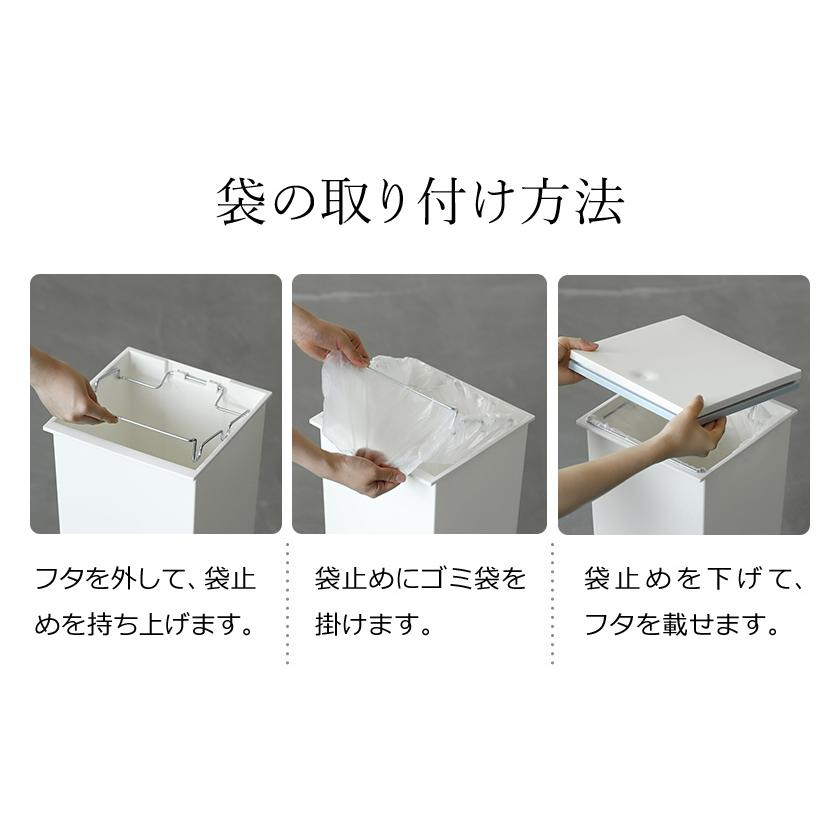 袋の取り付け方法

フタを外して、袋止めを持ち上げます。

袋止めにゴミ袋を掛けます。

袋止めを下げて、フタを載せます。