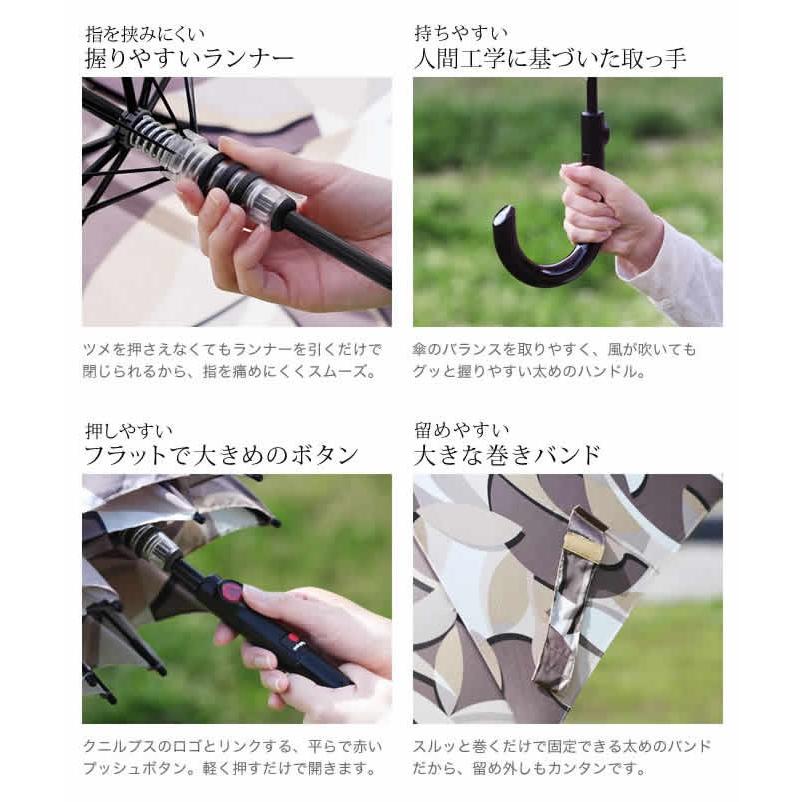 指を挟みにくい
握りやすいランナー

ツメを押さえなくてもランナーを引くだけで閉じられるから、指を痛めにくくスムーズ。

持ちやすい
人間工学に基づいた取っ手

傘のバランスを取りやすく、風が吹いてもグッと握りやすい太めのハンドル。

押しやすい
フラットで大きめのボタン

クニルプスのロゴとリンクする、平らで赤いプッシュボタン。軽く押すだけで開きます。

留めやすい
大きな巻きバンド

スルッと巻くだけで固定できる太めのバンドだから、留め外しもカンタンです。