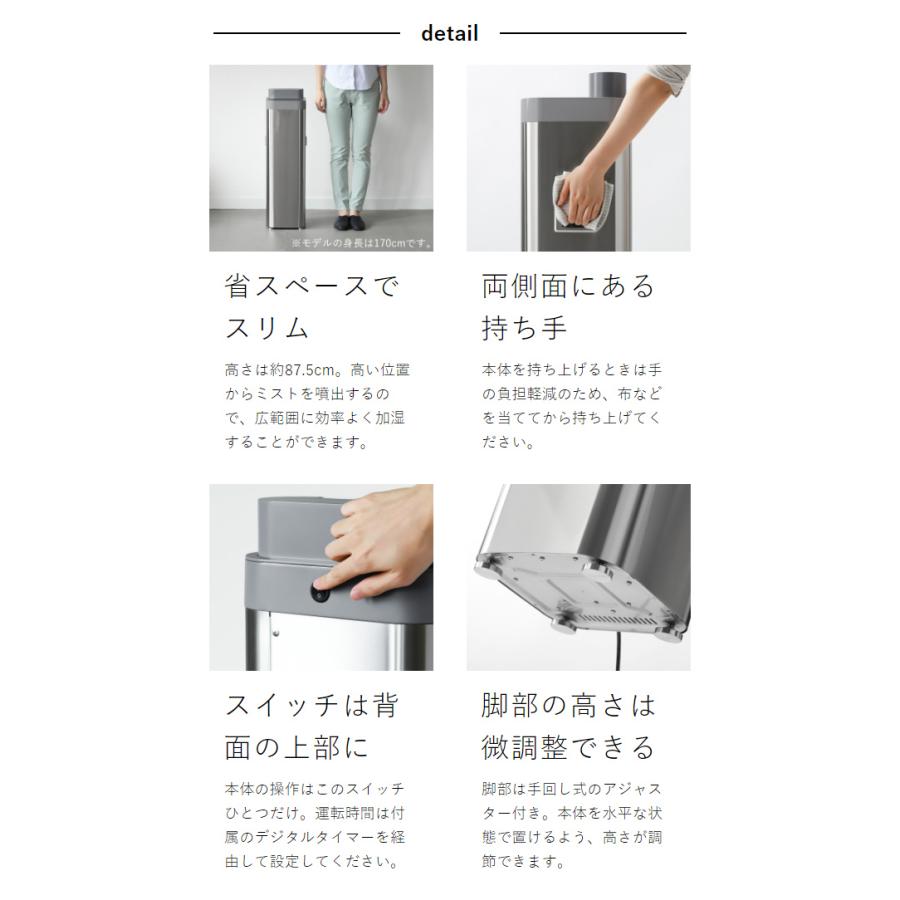 detail

※モデルの身長は170cmです。

省スペースでスリム

高さは約87.5cm。高い位置からミストを噴出するので、広範囲に効率よく加湿することができます。

両側面にある持ち手

本体を持ち上げるときは手の負担軽減のため、布などを当ててから持ち上げてください。

スイッチは背面の上部に

本体の操作はこのスイッチひとつだけ。運転時間は付属のデジタルタイマーを経由して設定してください。

脚部の高さは微調整できる

脚部は手回し式のアジャスター付き。本体を水平な状態で置けるよう、高さが調節できます。