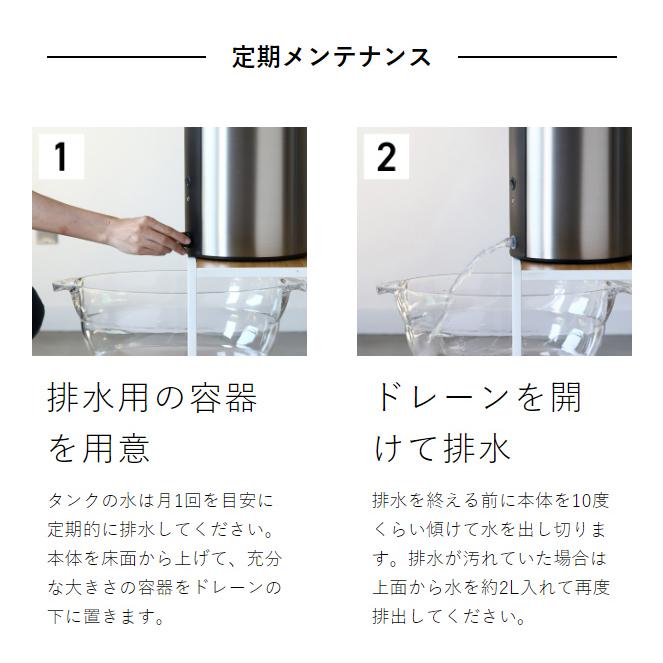 定期メンテナンス

1

排水用の容器を用意

タンクの水は月1回を目安に定期的に排水してください。本体を床面から上げて、充分な大きさの容器をドレーンの下に置きます。

2

ドレーンを開けて排水

排水を終える前に本体を10度くらい傾けて水を出し切ります。排水が汚れていた場合は上面から水を約2L入れて再度排出してください。