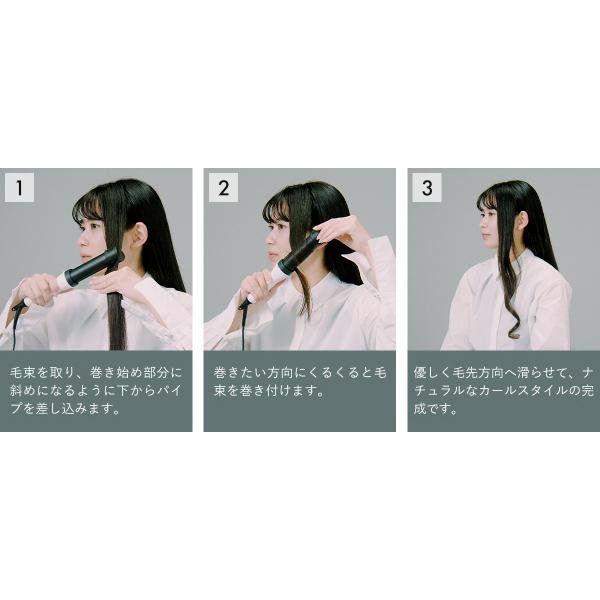 1

毛束を取り、巻き始め部分に斜めになるように下からパイプを差し込みます。

2

巻きたい方向にくるくると毛束を巻き付けます。

3

優しく毛先方向へ滑らせて、ナチュラルなカールスタイルの完成です。