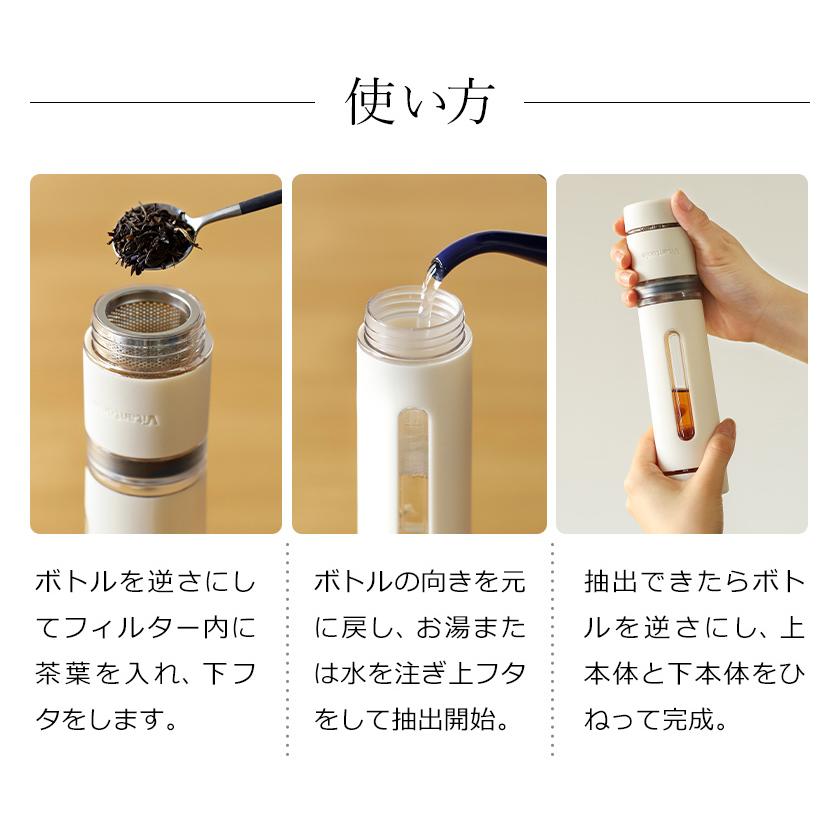 使い方

ボトルを逆さにしてフィルター内に茶葉を入れ、下フタをします。

ボトルの向きを元に戻し、お湯または水を注ぎ上フタをして抽出開始。

抽出できたらボトルを逆さにし、上本体と下本体をひねって完成。