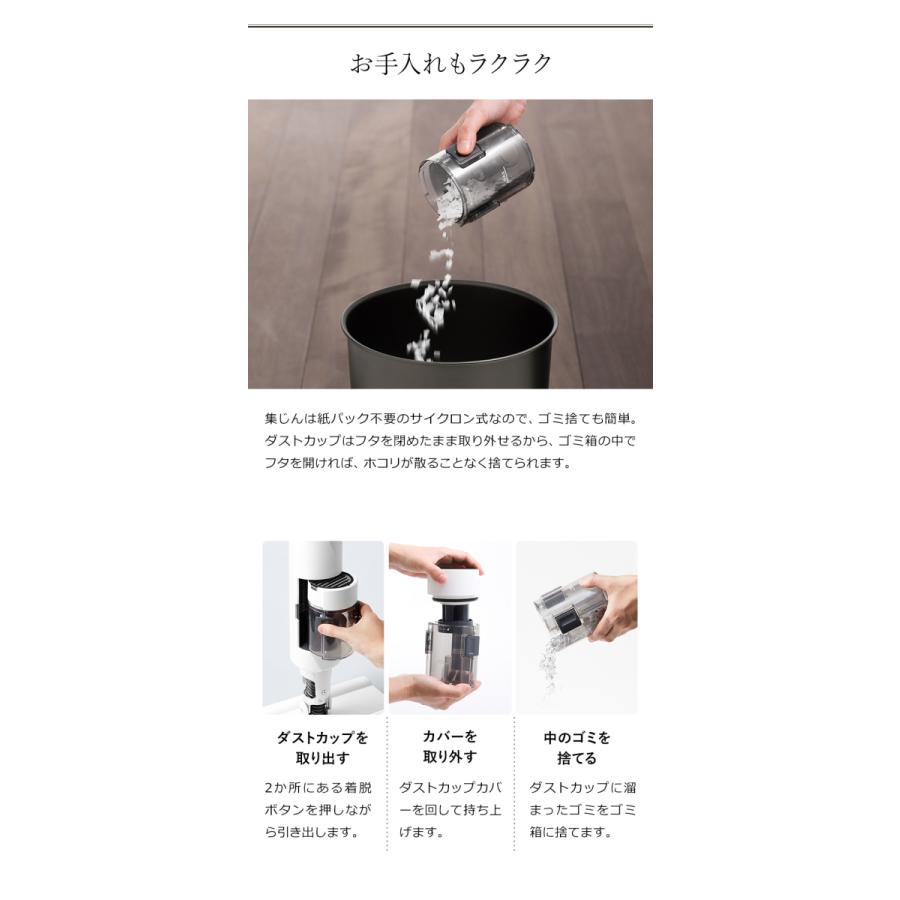 お手入れもラクラク

集じんは紙パック不要のサイクロン式なので、ゴミ捨ても簡単。ダストカップはフタを閉めたまま取り外せるから、ゴミ箱の中でフタを開ければ、ホコリが散ることなく捨てられます。

ダストカップを取り出す

2か所にある着脱ボタンを押しながら引き出します。

カバーを取り外す

ダストカップカバーを回して持ち上げます。

中のゴミを捨てる

ダストカップに溜まったゴミをゴミ箱に捨てます。