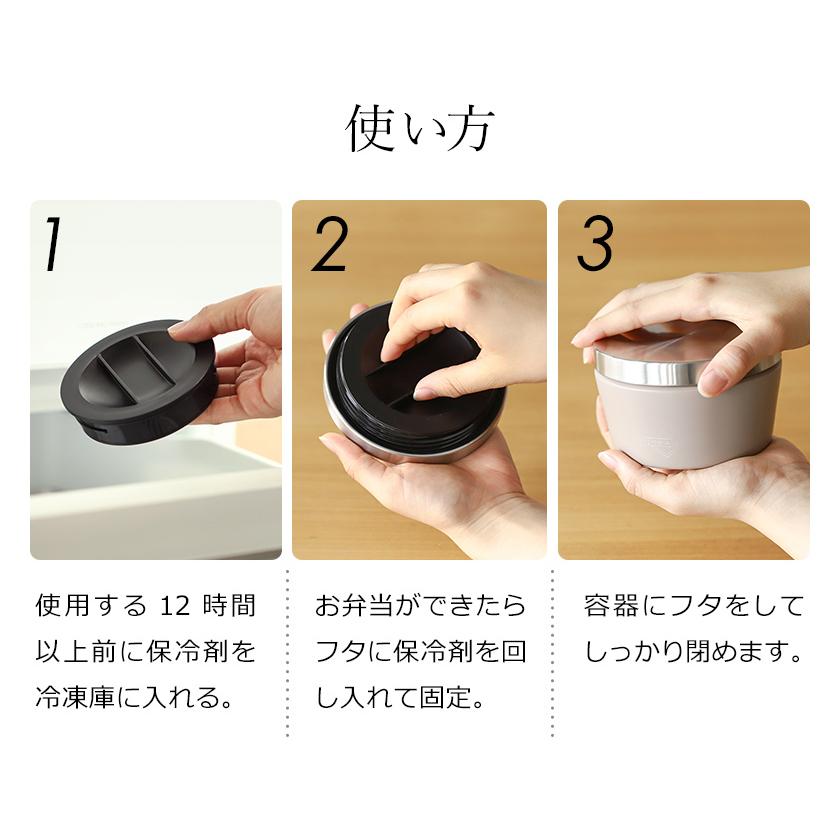 使い方

1

使用する 12 時間以上前に保冷剤を冷凍庫に入れる。

2

お弁当ができたらフタに保冷剤を回し入れて固定。

3

容器にフタをしてしっかり閉めます。