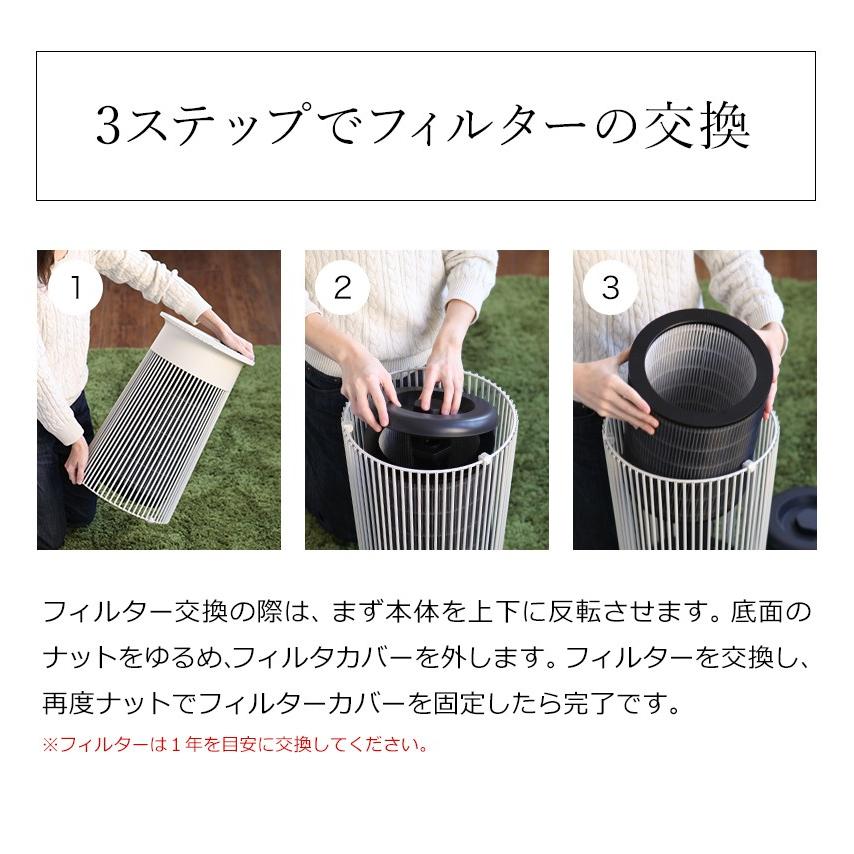 3ステップでフィルターの交換

1

2

3

フィルター交換の際は、まず本体を上下に反転させます。底面のナットをゆるめ､フィルタカバーを外します。フィルターを交換し、再度ナットでフィルターカバーを固定したら完了です。

※フィルターは１年を目安に交換してください。