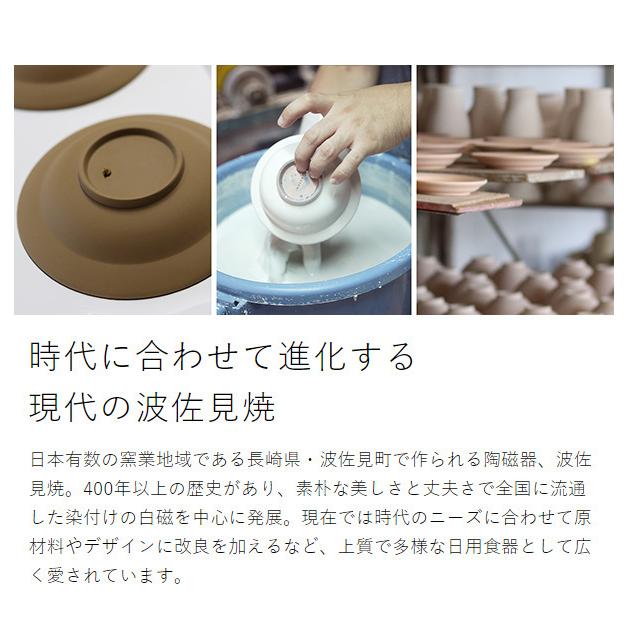 時代に合わせて進化する
現代の波佐見焼

日本有数の窯業地域である長崎県・波佐見町で作られる陶磁器、波佐見焼。400年以上の歴史があり、素朴な美しさと丈夫さで全国に流通した染付けの白磁を中心に発展。現在では時代のニーズに合わせて原材料やデザインに改良を加えるなど、上質で多様な日用食器として広く愛されています。