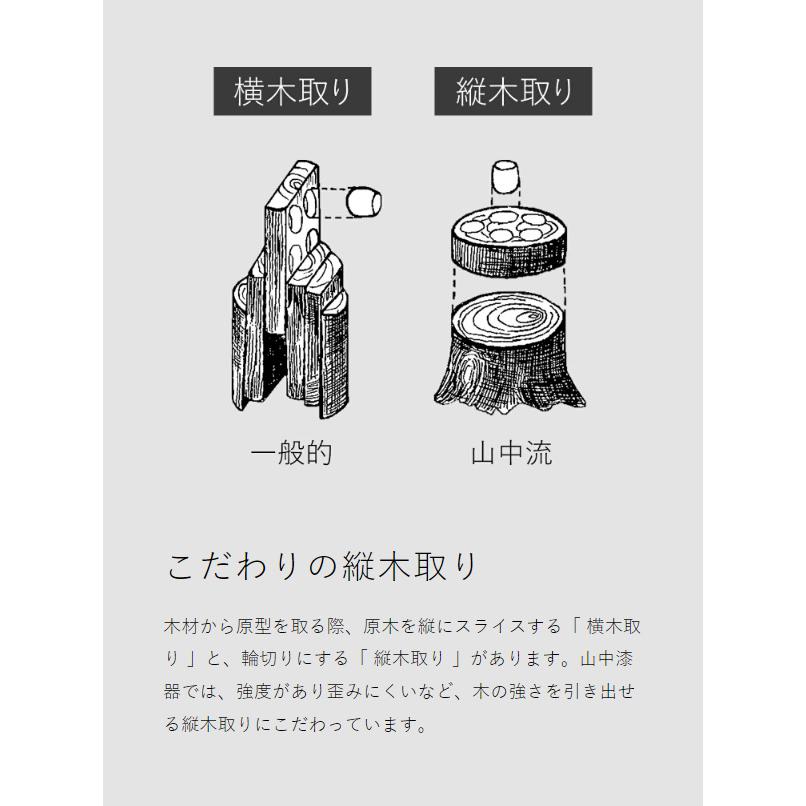 横木取り

縦木取り

一般的

山中流

こだわりの縦木取り

木材から原型を取る際、原木を縦にスライスする「 横木取り 」と、輪切りにする「 縦木取り 」があります。山中漆器では、強度があり歪みにくいなど、木の強さを引き出せる縦木取りにこだわっています。