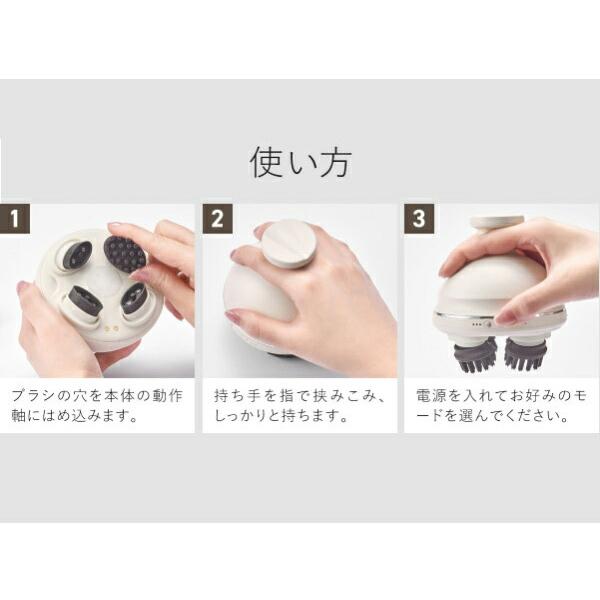 使い方

1

ブラシの穴を本体の動作軸にはめ込みます。

2

持ち手を指で挟みこみ、しっかりと持ちます。

3

電源を入れてお好みのモードを選んでください。