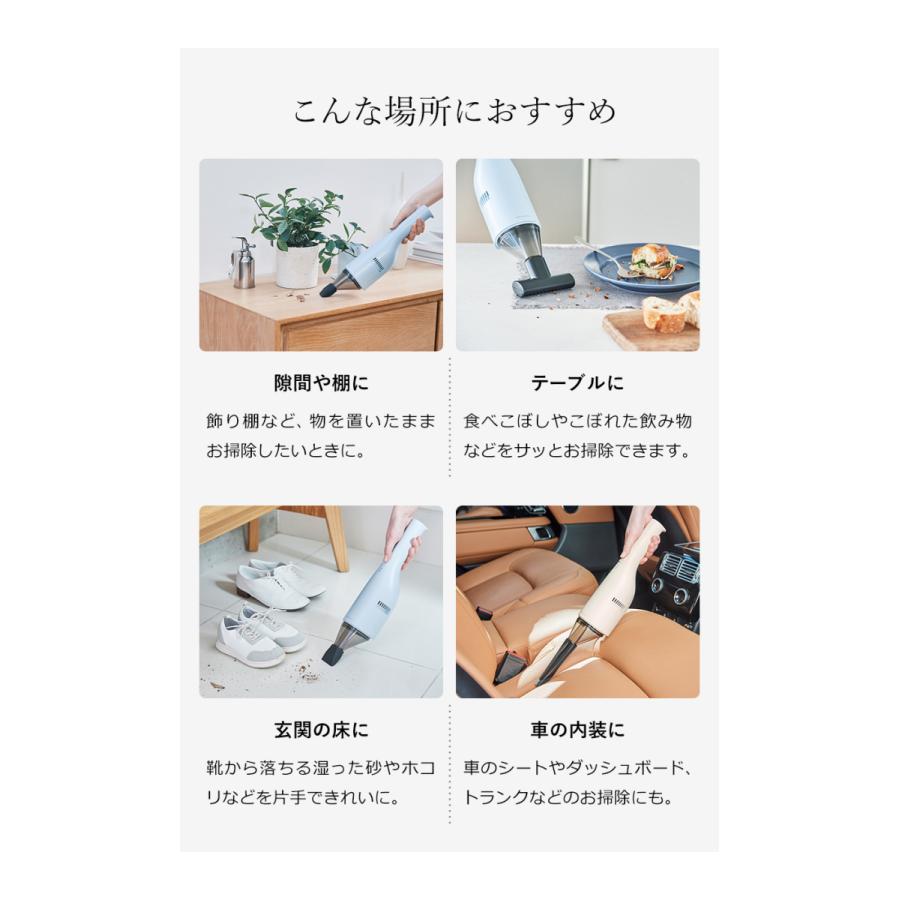 こんな場所におすすめ

隙間や棚に

飾り棚など、物を置いたままお掃除したいときに。

テーブルに

食べこぼしやこぼれた飲み物などをサッとお掃除できます。

玄関の床に

靴から落ちる湿った砂やホコリなどを片手できれいに。

車の内装に

車のシートやダッシュボード、トランクなどのお掃除にも。