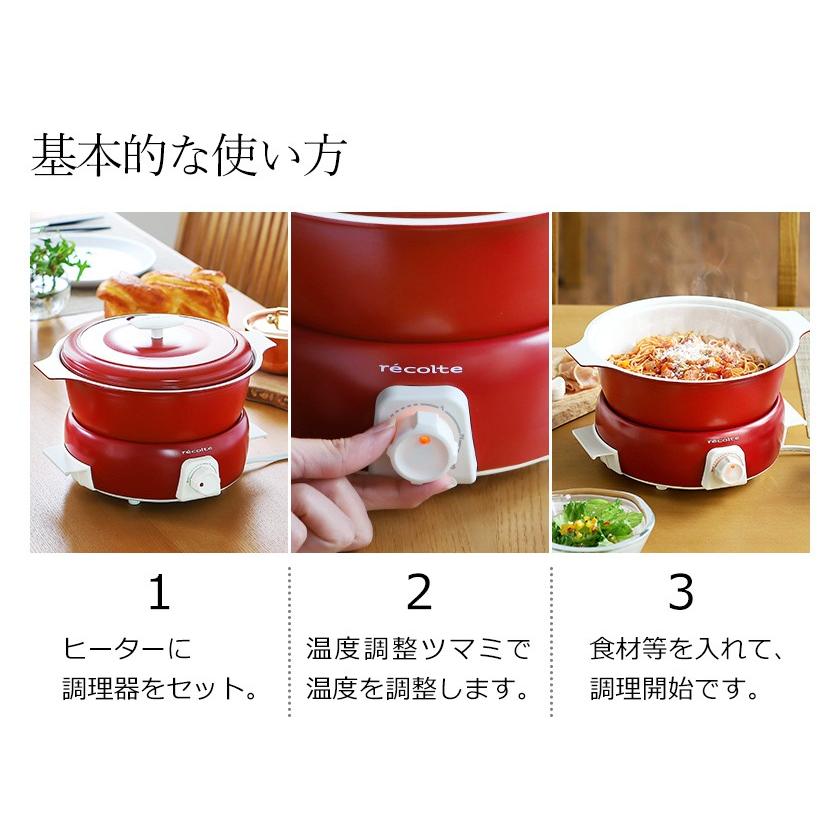 基本的な使い方

récolte

récolte

récolte

1
ヒーターに
調理器をセット。

2
温度調整ツマミで
温度を調整します。

3
食材等を入れて、
調理開始です。