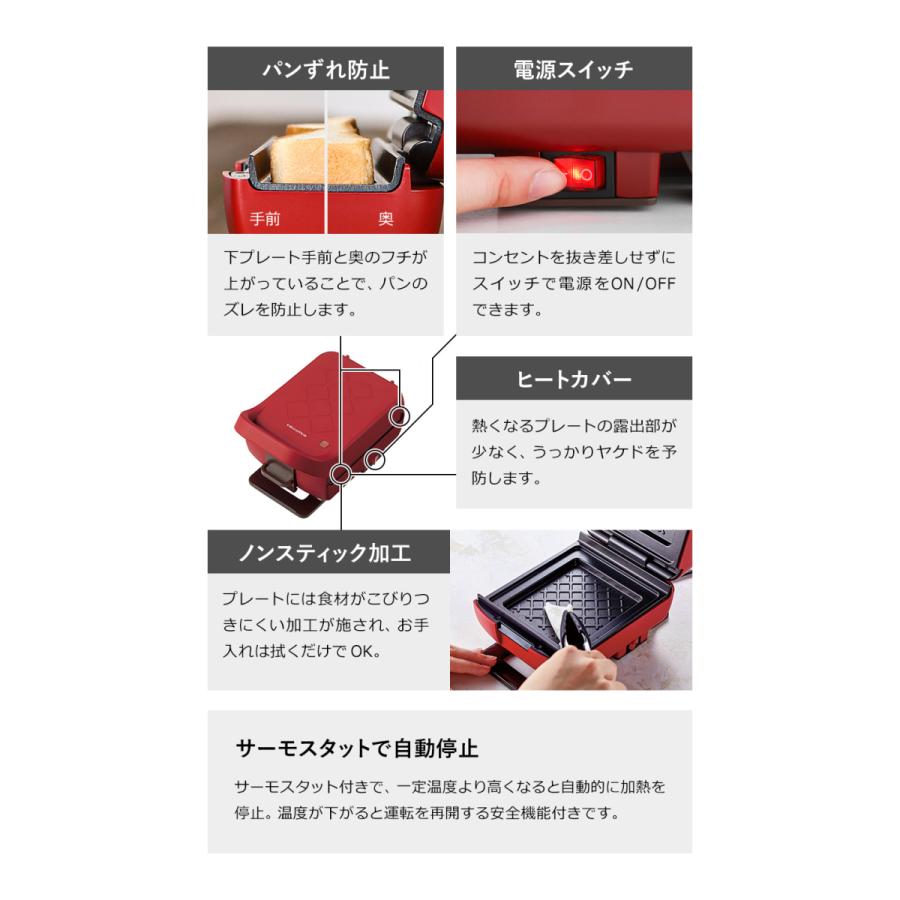 パンずれ防止

手前

奥

下プレート手前と奥のフチが上がっていることで、パンのズレを防止します。

電源スイッチ

コンセントを抜き差しせずにスイッチで電源をON/OFFできます。

ヒートカバー

熱くなるプレートの露出部が少なく、うっかりヤケドを予防します。

ノンスティック加工

プレートには食材がこびりつきにくい加工が施され、お手入れは拭くだけでOK。

サーモスタットで自動停止

サーモスタット付きで、一定温度より高くなると自動的に加熱を停止。温度が下がると運転を再開する安全機能付きです。