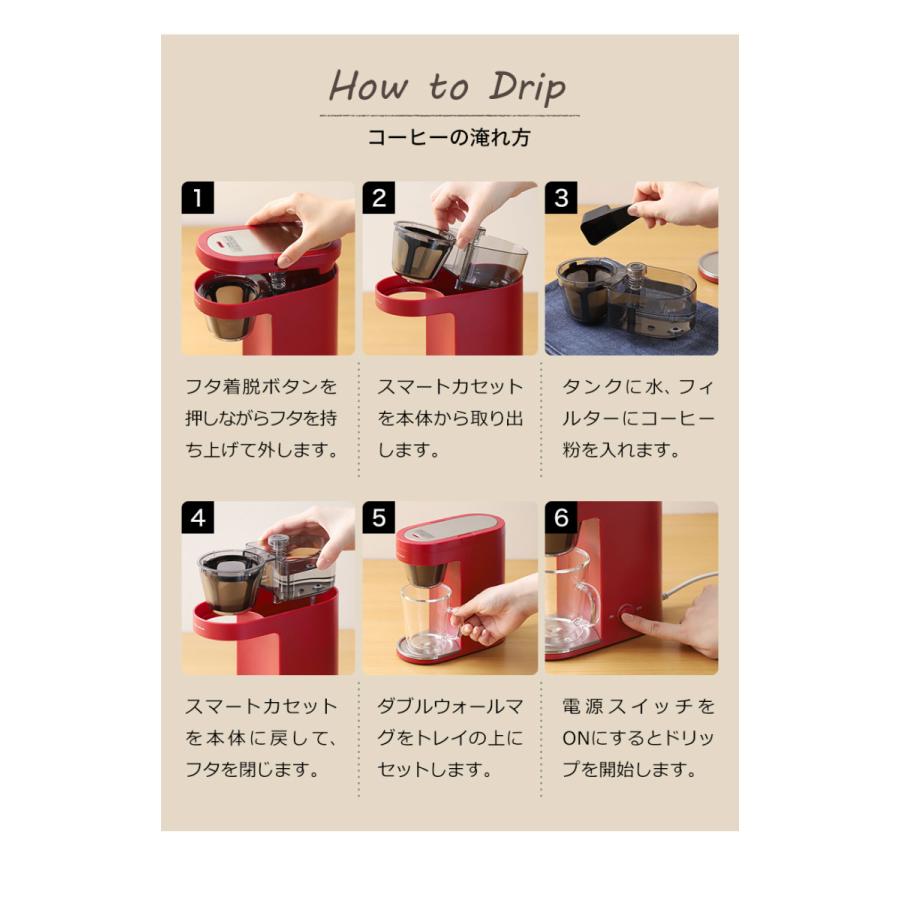 How to Drip

コーヒーの淹れ方

1

フタ着脱ボタンを押しながらフタを持ち上げて外します。

2

スマートカセットを本体から取り出します。

3

タンクに水、フィルターにコーヒー粉を入れます。

4

スマートカセットを本体に戻して、フタを閉じます。

5

ダブルウォールマグをトレイの上にセットします。

6

電源スイッチをONにするとドリップを開始します。