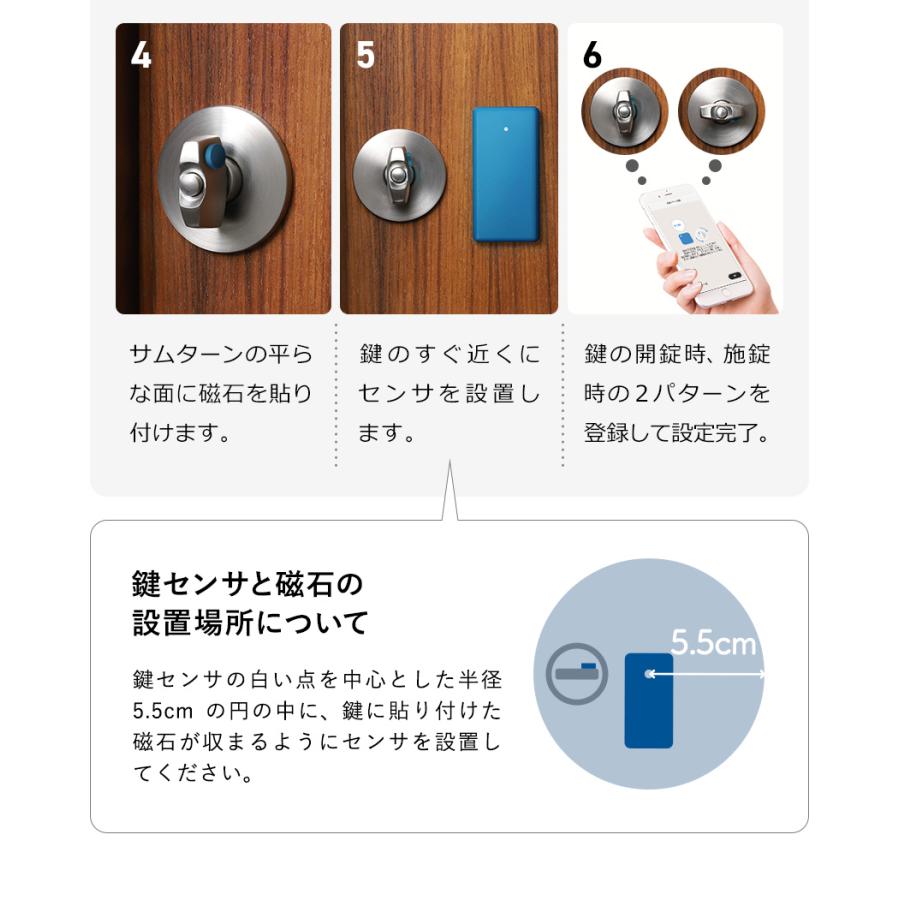 4

サムターンの平らな面に磁石を貼り付けます。

5

鍵のすぐ近くにセンサを設置します。

6

鍵の開錠時、施錠時の2パターンを登録して設定完了。

鍵センサと磁石の設置場所について

鍵センサの白い点を中心とした半径5.5cm の円の中に、鍵に貼り付けた磁石が収まるようにセンサを設置してください。

5.5cm