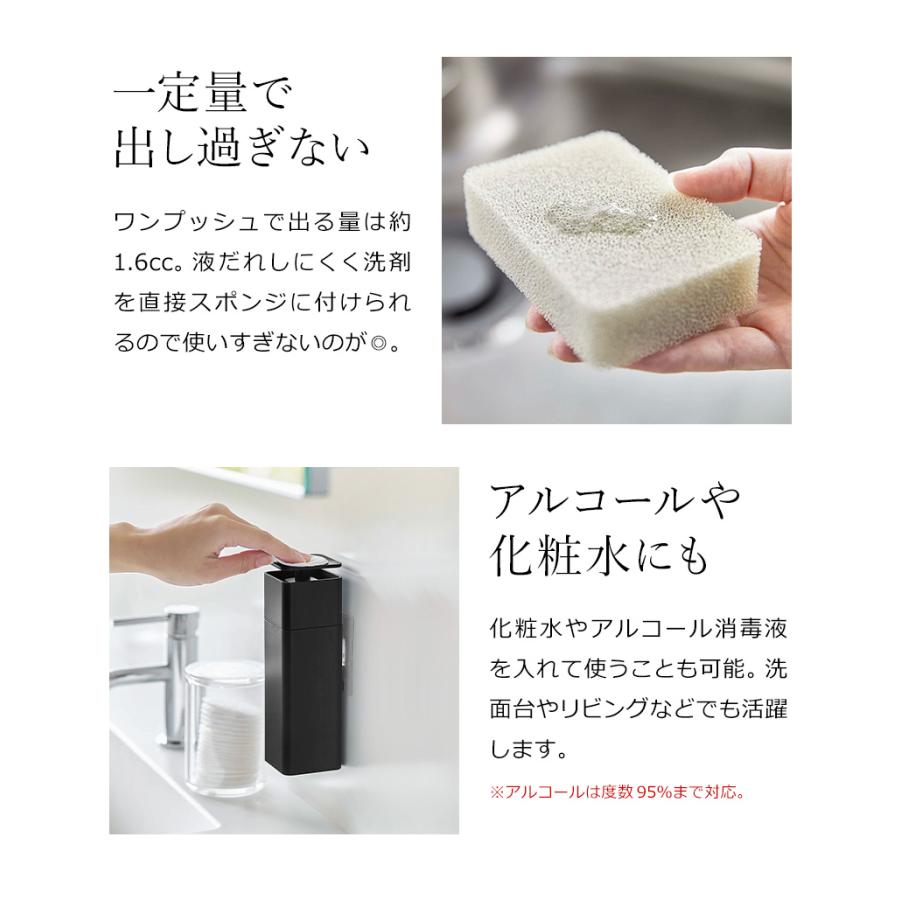 一定量で
出し過ぎない

ワンプッシュで出る量は約1.6cc。液だれしにくく洗剤を直接スポンジに付けられるので使いすぎないのが◎。

アルコールや
化粧水にも

化粧水やアルコール消毒液を入れて使うことも可能。洗面台やリビングなどでも活躍します。

※アルコールは度数95%まで対応。