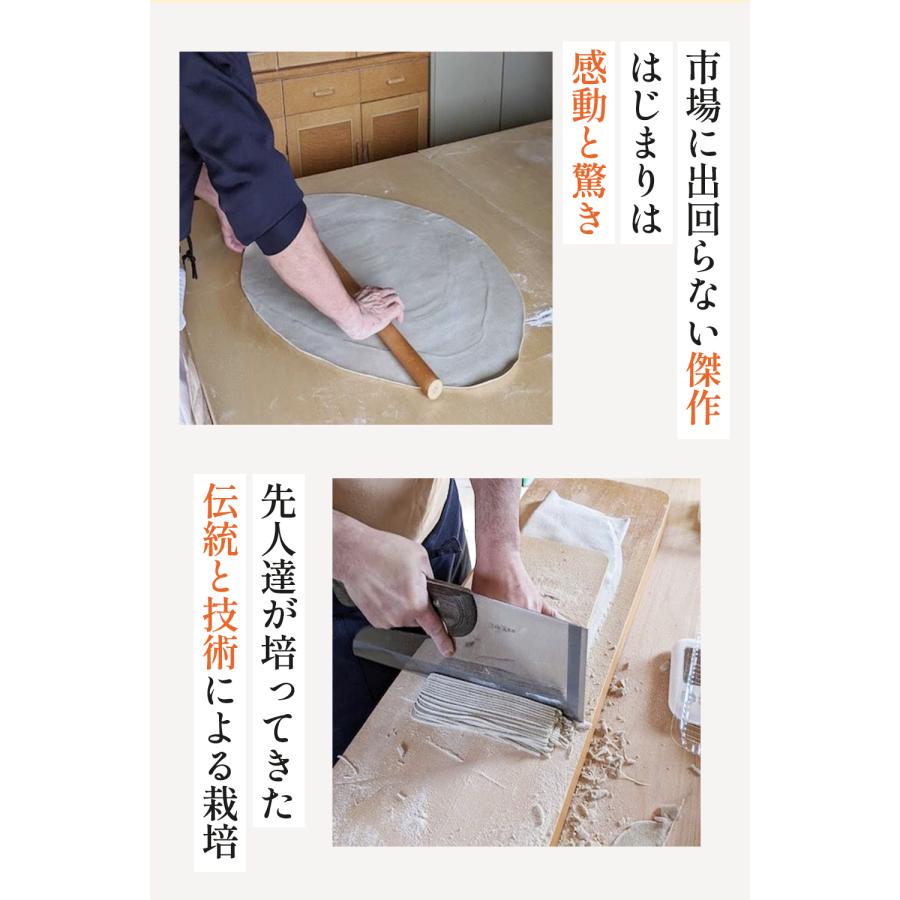 市場に出回らない傑作
はじまりは
感動と驚き

先人達が培ってきた
伝統と技術による栽培