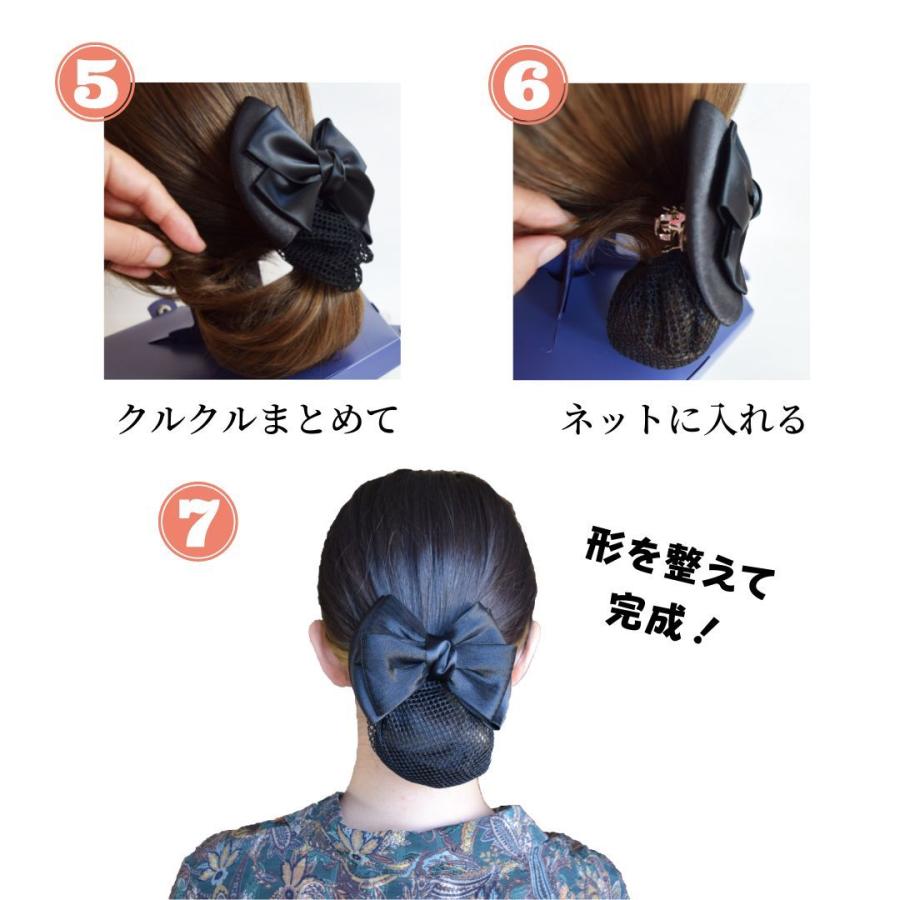 5

クルクルまとめて

6

ネットに入れる

7

形を整えて
完成！