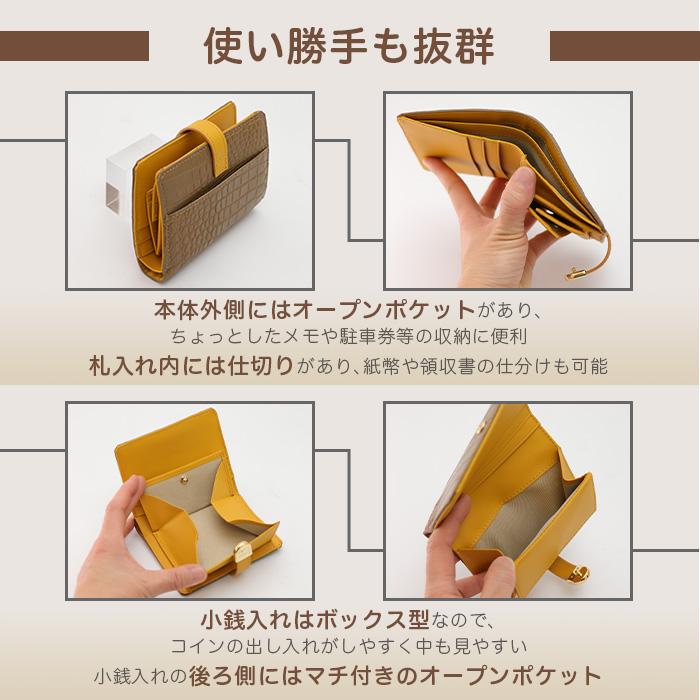 使い勝手も抜群

本体外側にはオープンポケットがあり、
ちょっとしたメモや駐車券等の収納に便利
札入れ内には仕切りがあり、紙幣や領収書の仕分けも可能

小銭入れはボックス型なので、
コインの出し入れがしやすく中も見やすい
小銭入れの後ろ側にはマチ付きのオープンポケット