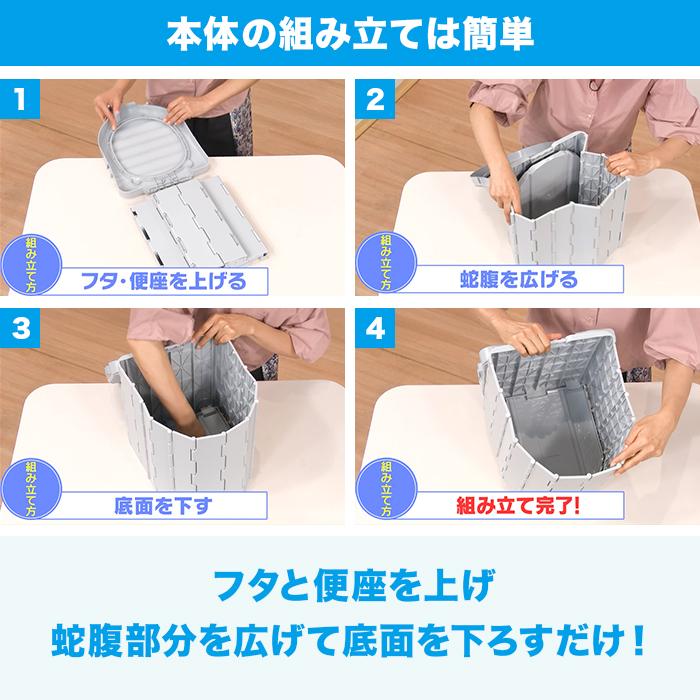 本体の組み立ては簡単

1
組み立て方
フタ・便座を上げる

2
組み立て方
蛇腹を広げる

3
組み立て方
底面を下す

4
組み立て方
組み立て完了!

フタと便座を上げ
蛇腹部分を広げて底面を下ろすだけ!