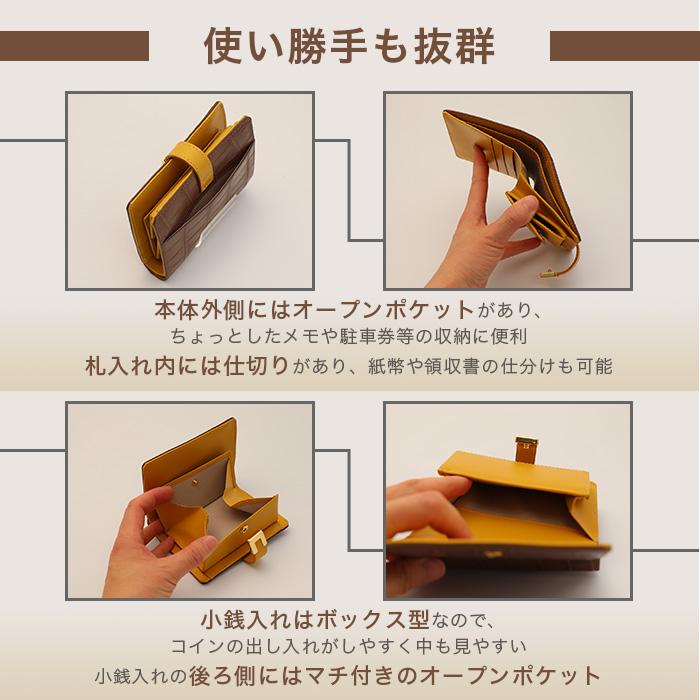 使い勝手も抜群

本体外側にはオープンポケットがあり、
ちょっとしたメモや駐車券等の収納に便利
札入れ内には仕切りがあり、紙幣や領収書の仕分けも可能

小銭入れはボックス型なので、
コインの出し入れがしやすく中も見やすい
小銭入れの後ろ側にはマチ付きのオープンポケット