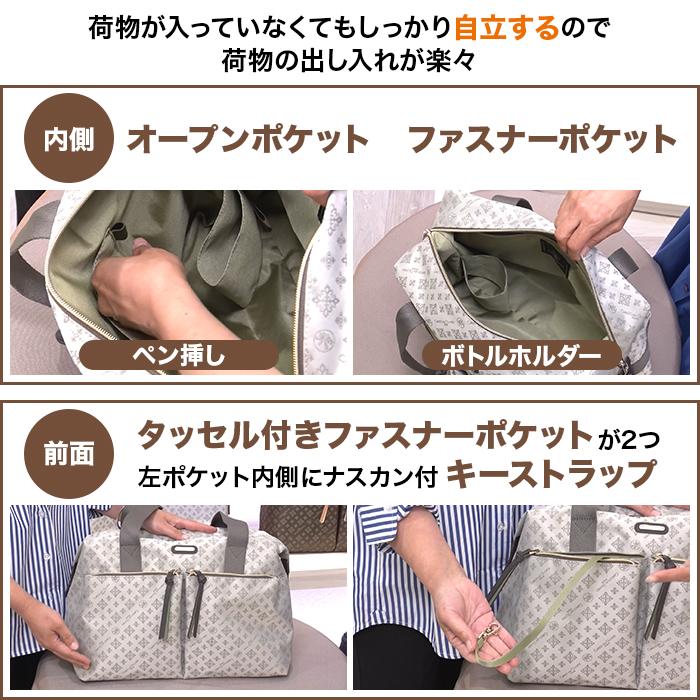 荷物が入っていなくてもしっかり自立するので
荷物の出し入れが楽々

内側 オープンポケット ファスナーポケット

ペン挿し

ボトルホルダー

前面 タッセル付きファスナーポケットが2つ
左ポケット内側にナスカン付 キーストラップ