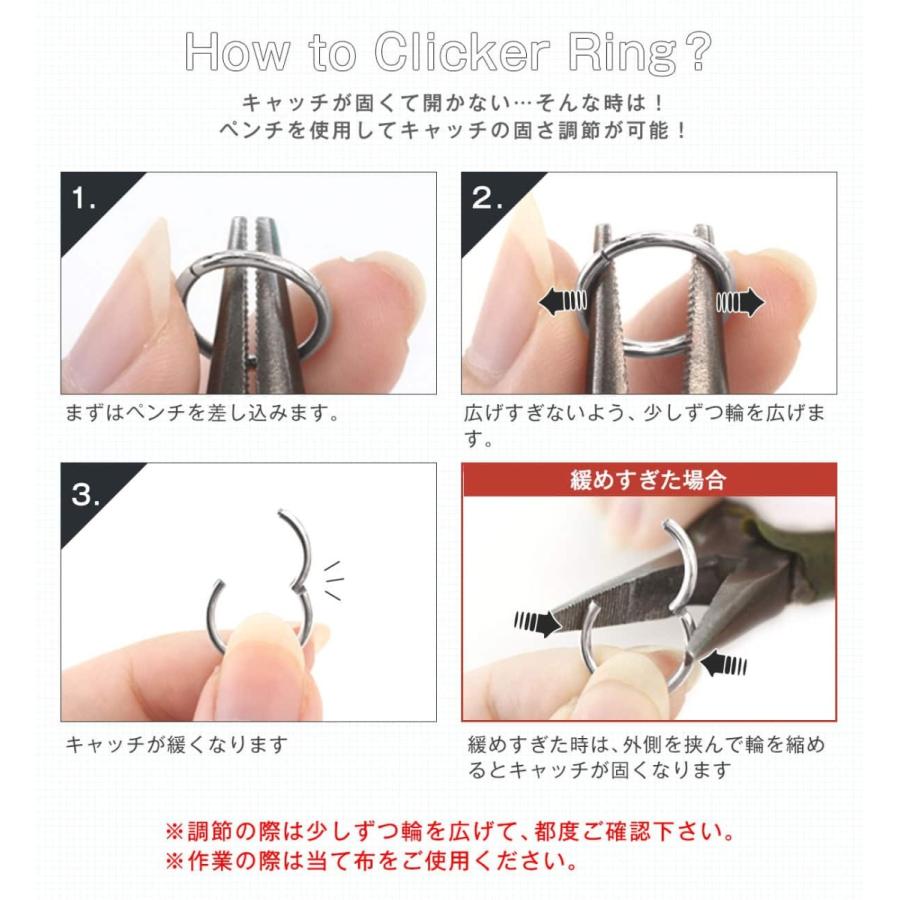 How to Clicker Ring?

キャッチが固くて開かない…そんな時は！
ペンチを使用してキャッチの固さ調節が可能！

1.

まずはペンチを差し込みます。

2.

広げすぎないよう、少しずつ輪を広げます。

3.

キャッチが緩くなります

緩めすぎた場合

緩めすぎた時は、外側を挟んで輪を縮めるとキャッチが固くなります

※調節の際は少しずつ輪を広げて、都度ご確認下さい。
※作業の際は当て布をご使用ください。