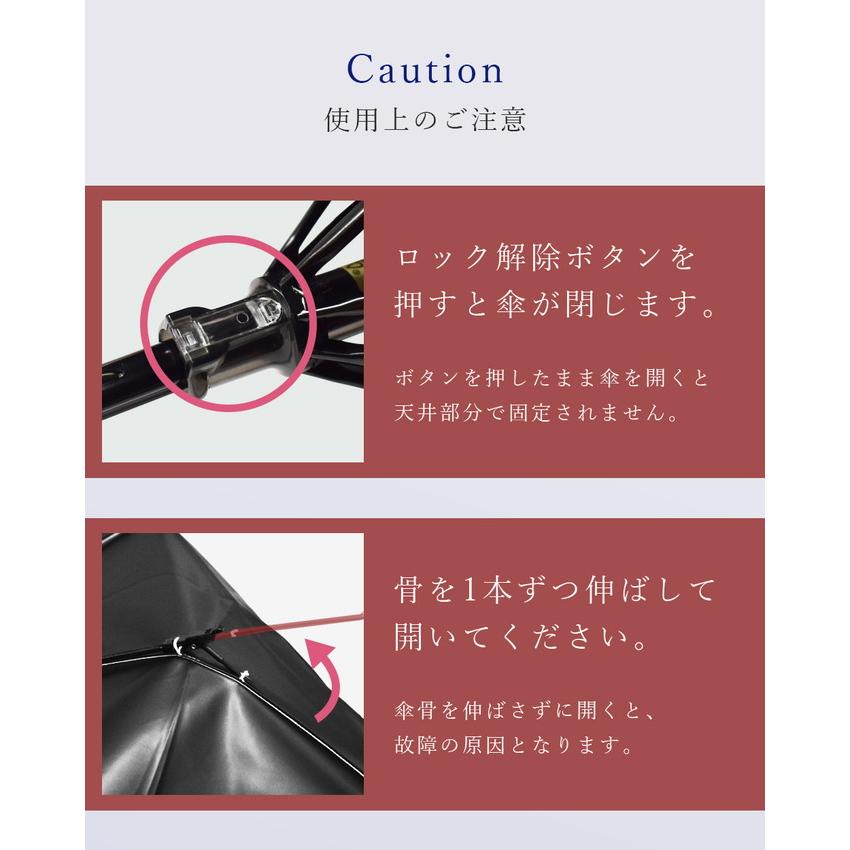 Caution
使用上のご注意

ロック解除ボタンを押すと傘が閉じます。

ボタンを押したまま傘を開くと天井部分で固定されません。

骨を1本ずつ伸ばして開いてください。

傘骨を伸ばさずに開くと、故障の原因となります。