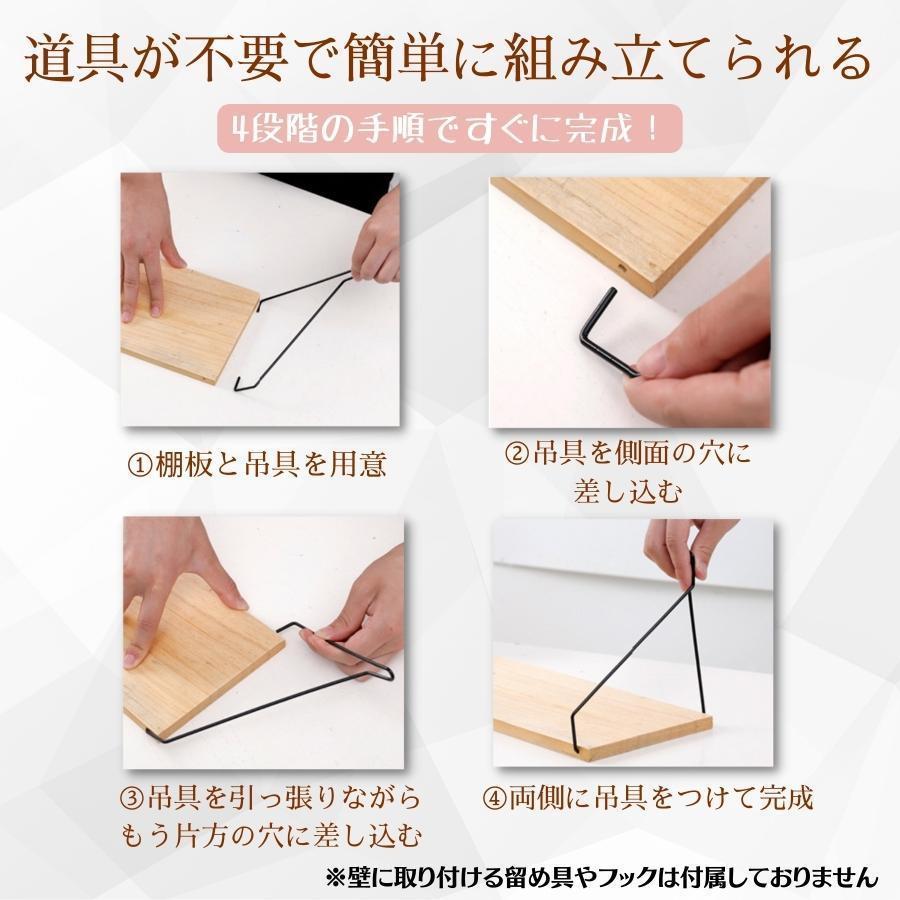 道具が不要で簡単に組み立てられる

4段階の手順ですぐに完成！

①棚板と吊具を用意

②吊具を側面の穴に差し込む

③吊具を引っ張りながらもう片方の穴に差し込む

④両側に吊具をつけて完成

※壁に取り付ける留め具やフックは付属しておりません