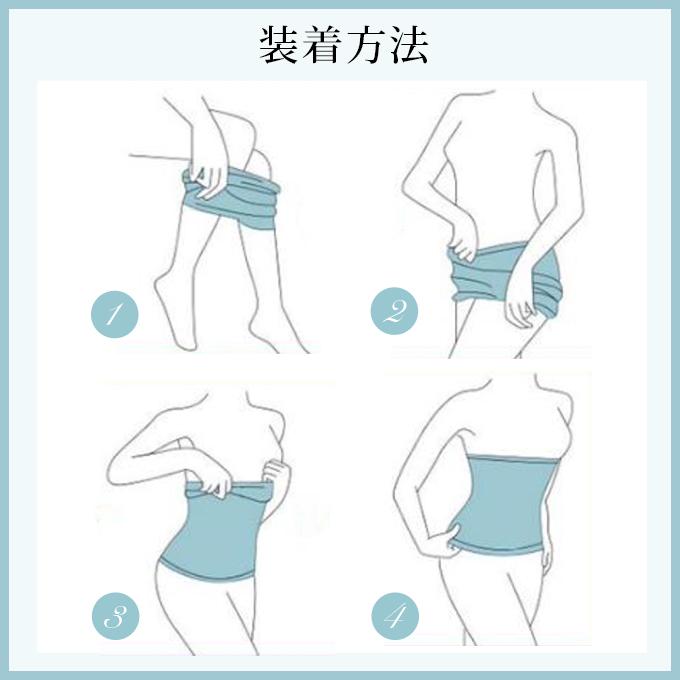 装着方法

1

2

3

4