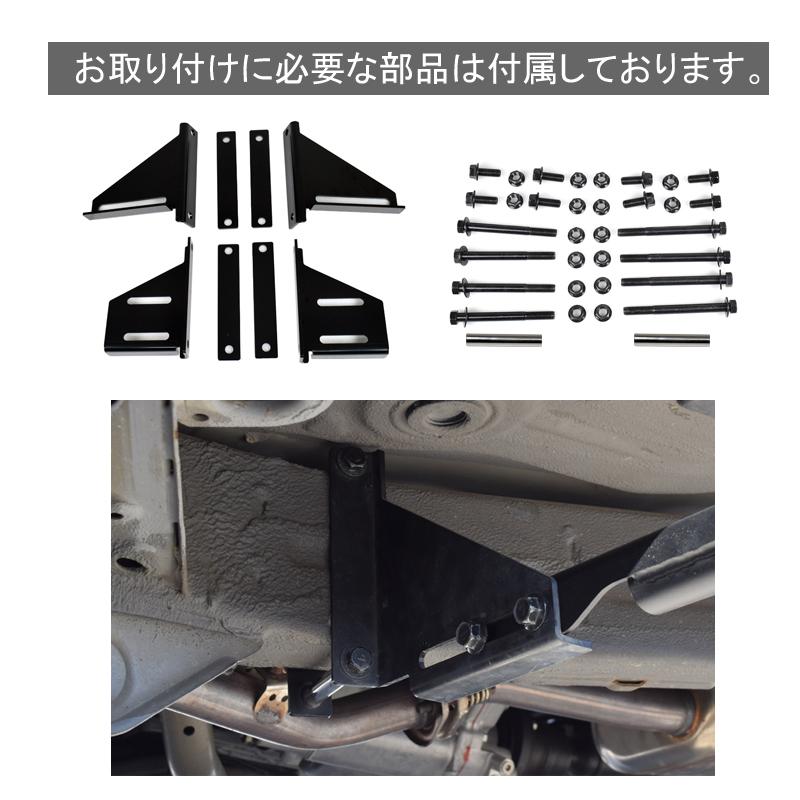 お取り付けに必要な部品は付属しております。