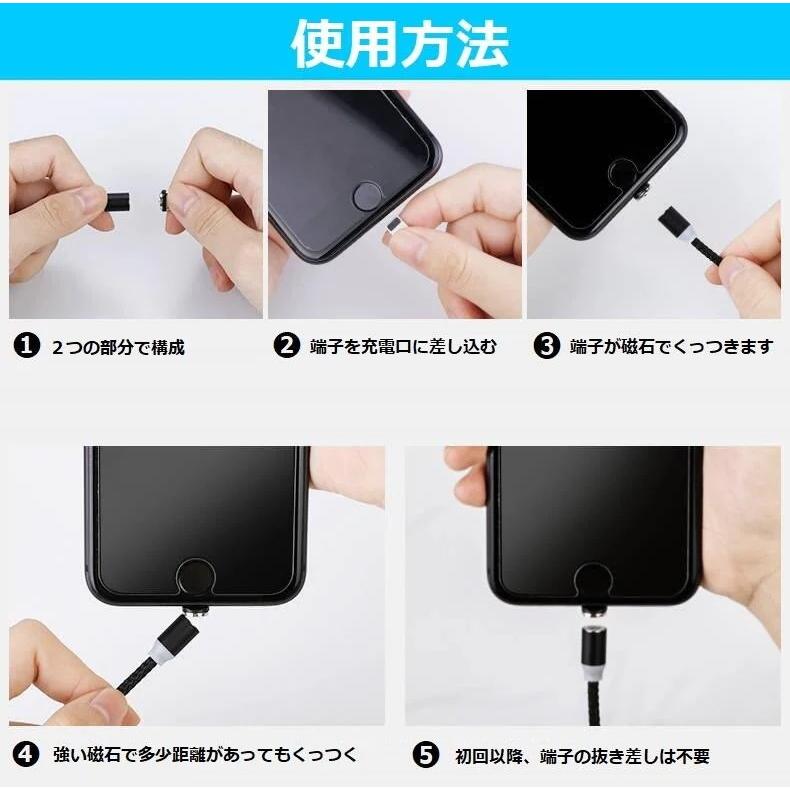 使用方法

❶ 2つの部分で構成

❷ 端子を充電口に差し込む

❸ 端子が磁石でくっつきます

❹ 強い磁石で多少距離があってもくっつく

❺ 初回以降、端子の抜き差しは不要