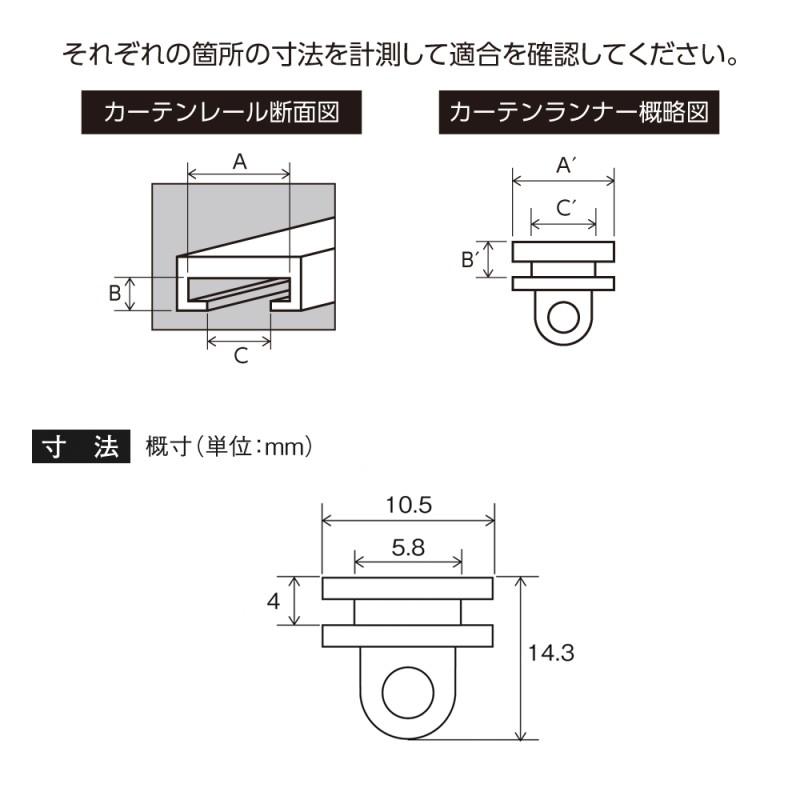 それぞれの箇所の寸法を計測して適合を確認してください。

カーテンレール断面図

A

B

C

カーテンランナー概略図

A′

C′

B′

寸 法 概寸(単位:mm)

10.5

5.8

4

14.3