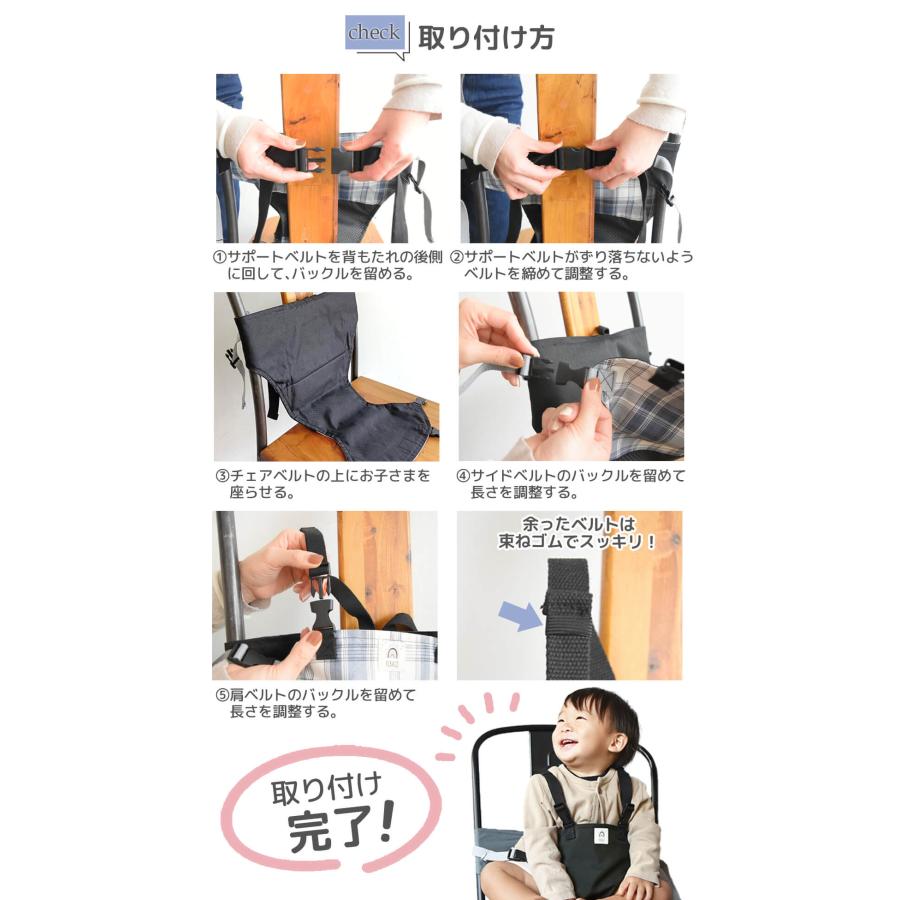 check 取り付け方

①サポートベルトを背もたれの後側に回して、バックルを留める。

②サポートベルトがずり落ちないようベルトを締めて調整する。

③チェアベルトの上にお子さまを座らせる。

④サイドベルトのバックルを留めて長さを調整する。

⑤肩ベルトのバックルを留めて長さを調整する。

余ったベルトは束ねゴムでスッキリ！

取り付け完了！