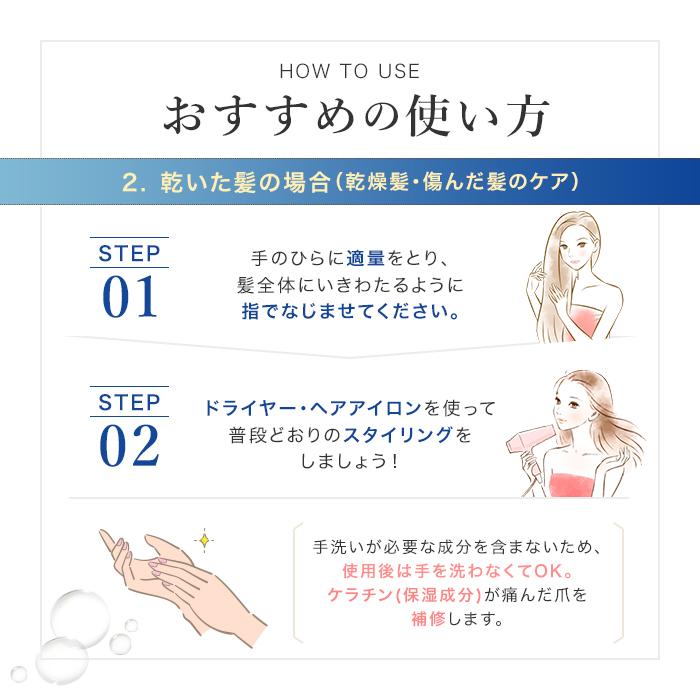 HOW TO USE
おすすめの使い方

2. 乾いた髪の場合(乾燥髪・傷んだ髪のケア)

STEP
01

手のひらに適量をとり、髪全体にいきわたるように指でなじませてください。

STEP
02

ドライヤー・ヘアアイロンを使って普段どおりのスタイリングをしましょう!

手洗いが必要な成分を含まないため、使用後は手を洗わなくてOK。ケラチン(保湿成分)が痛んだ爪を補修します。