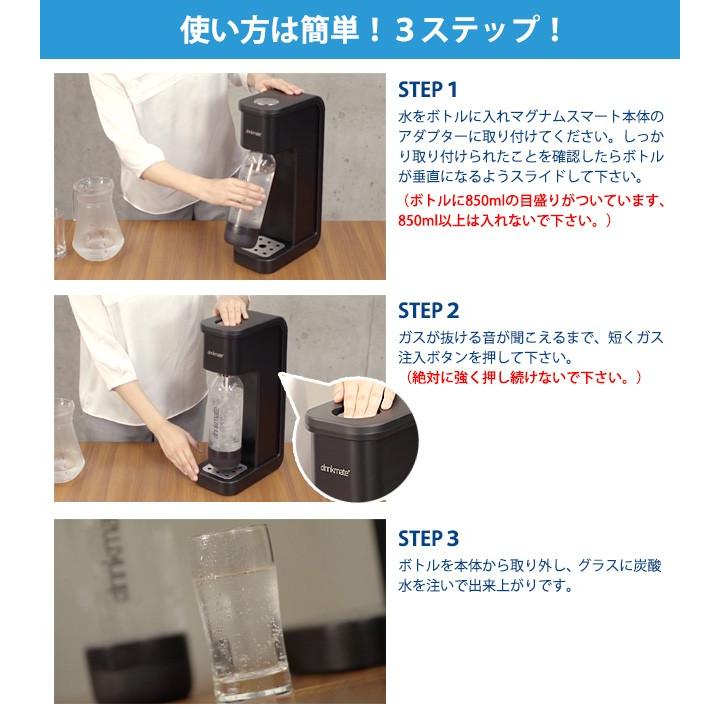 使い方は簡単！３ステップ！

drinkmate

STEP 1

水をボトルに入れマグナムスマート本体のアダプターに取り付けてください。しっかり取り付けられたことを確認したらボトルが垂直になるようスライドして下さい。

（ボトルに850mlの目盛りがついています、850ml以上は入れないで下さい。）

drinkmate

drinkmate

STEP 2

ガスが抜ける音が聞こえるまで、短くガス注入ボタンを押して下さい。

（絶対に強く押し続けないで下さい。）

STEP 3

ボトルを本体から取り外し、グラスに炭酸水を注いで出来上がりです。