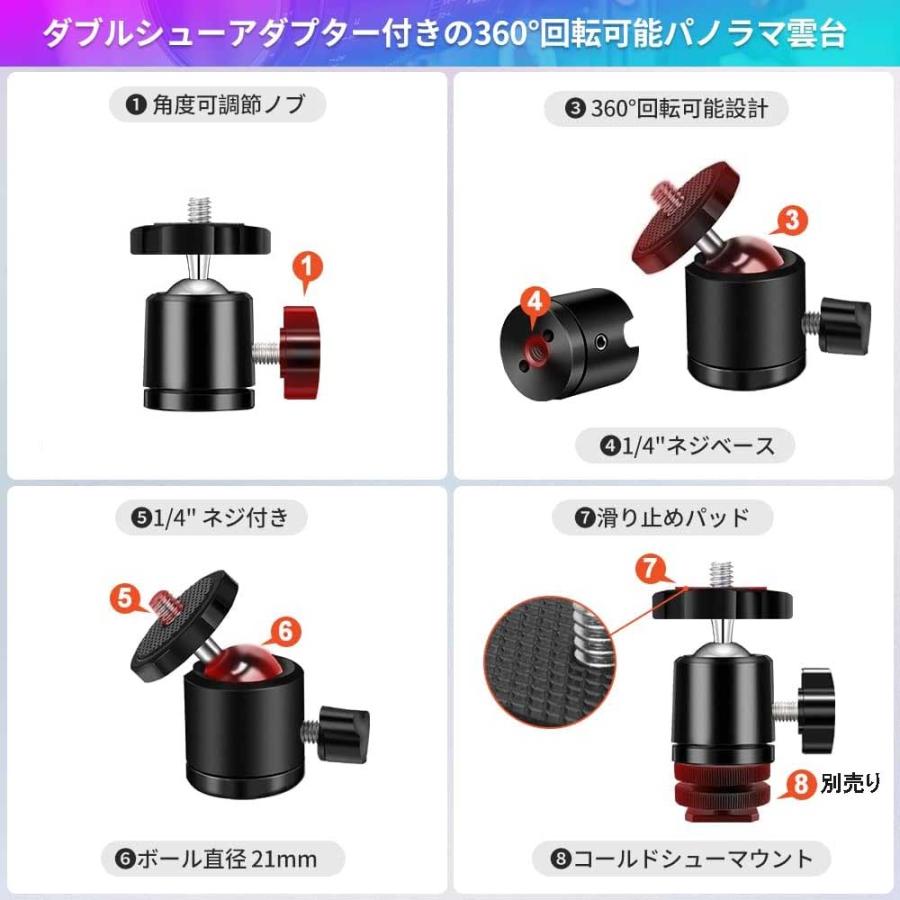 ダブルシューアダプター付きの360°回転可能パノラマ雲台

❶ 角度可調節ノブ

1

❸ 360°回転可能設計

3

4

❹1/4"ネジベース

❺1/4" ネジ付き

5

6

❻ボール直径 21mm

❼滑り止めパッド

7

8 別売り

❽コールドシューマウント