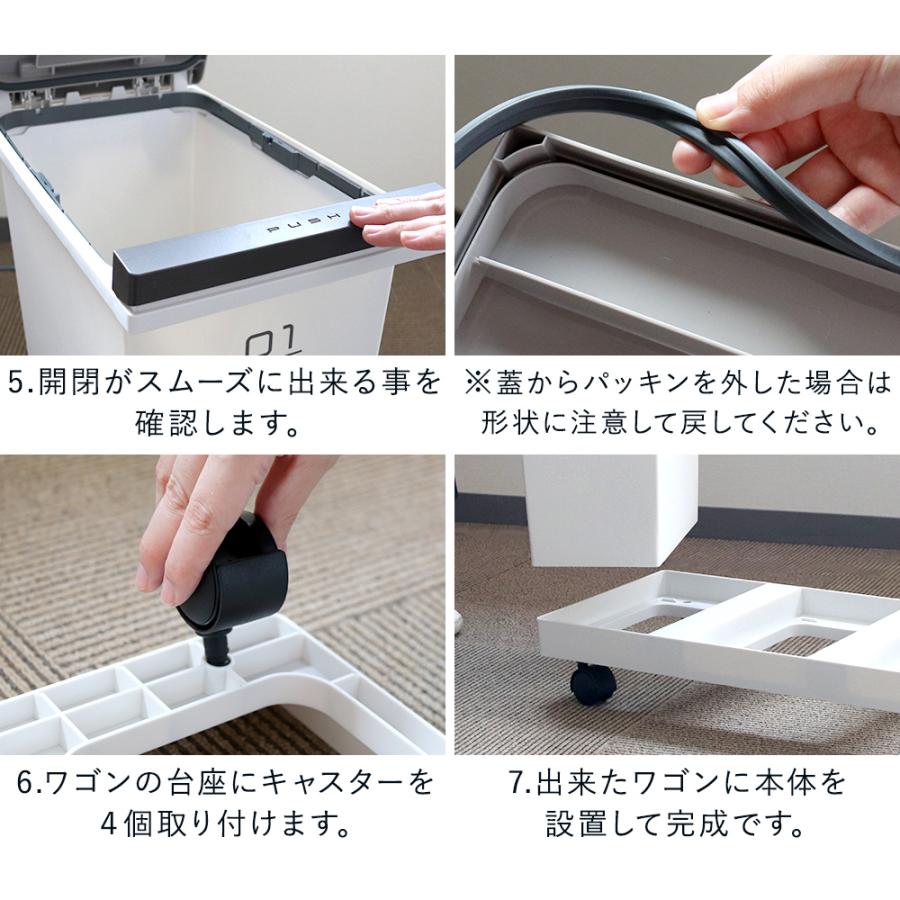 PUSH

01

5.開閉がスムーズに出来る事を確認します。

※蓋からパッキンを外した場合は形状に注意して戻してください。

6.ワゴンの台座にキャスターを4個取り付けます。

7.出来たワゴンに本体を設置して完成です。