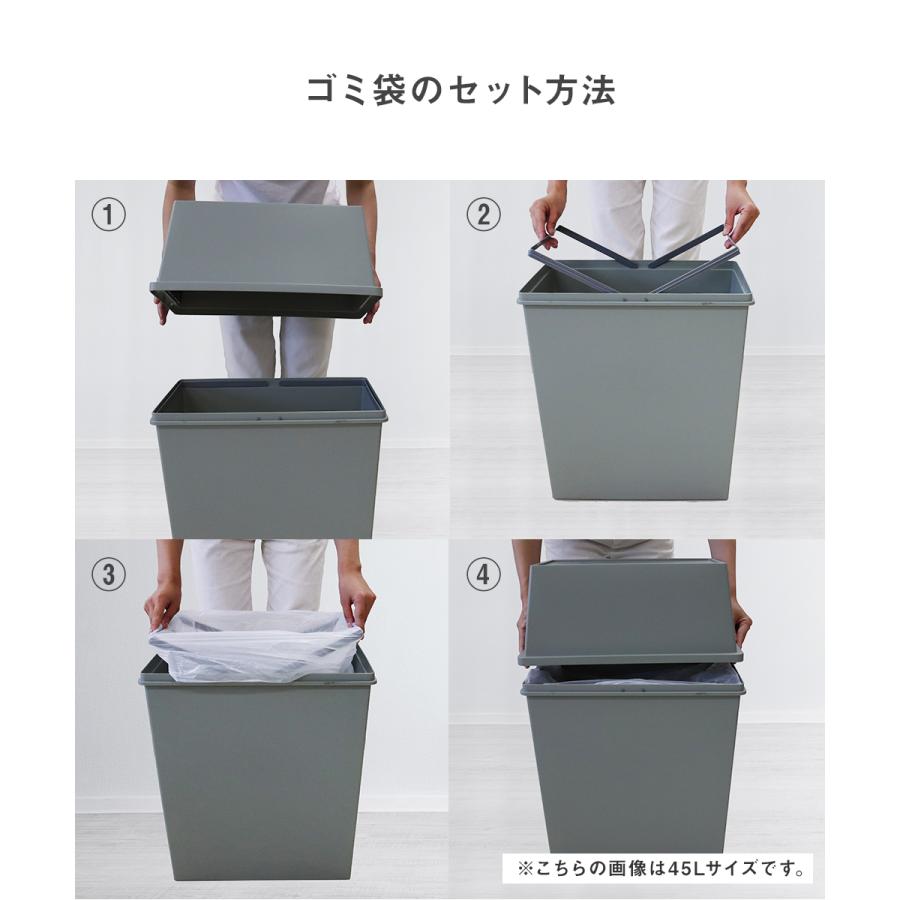 ゴミ袋のセット方法

①

②

③

④

※こちらの画像は45Lサイズです。