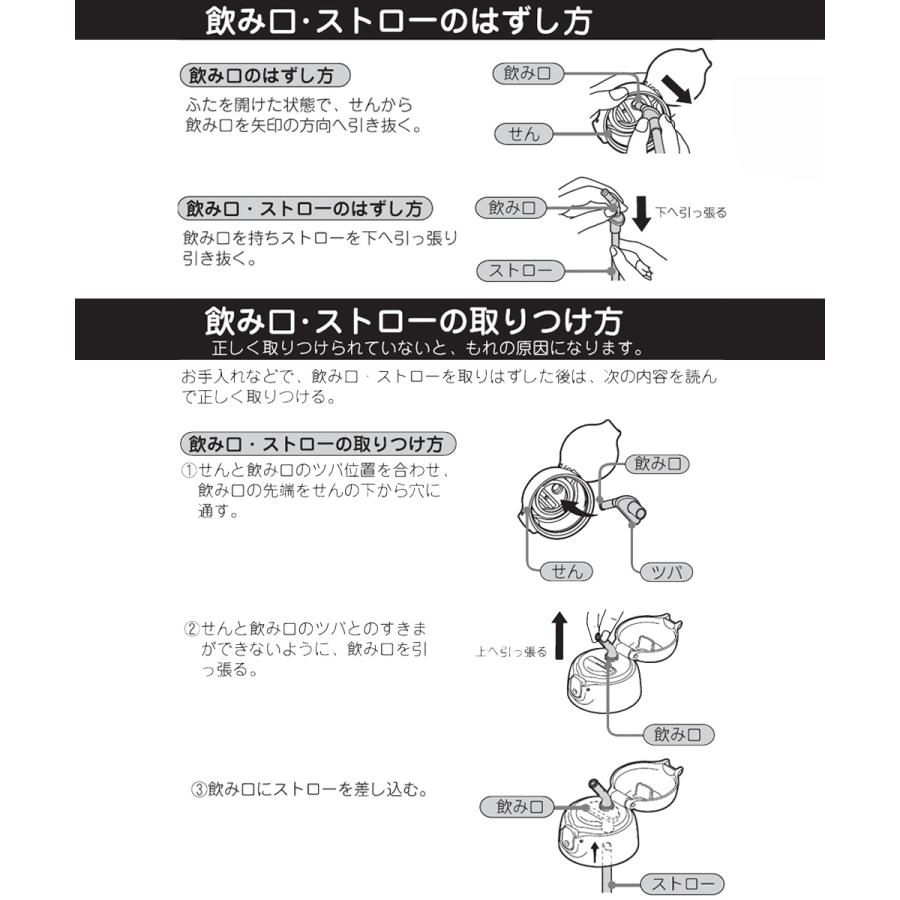 飲み口・ストローのはずし方

飲み口のはずし方
ふたを開けた状態で、せんから飲み口を矢印の方向へ引き抜く。

飲み口
せん

飲み口・ストローのはずし方
飲み口を持ちストローを下へ引っ張り引き抜く。

飲み口
下へ引っ張る
ストロー

飲み口・ストローの取りつけ方
正しく取りつけられていないと、もれの原因になります。

お手入れなどで、飲み口・ストローを取りはずした後は、次の内容を読んで正しく取りつける。

飲み口・ストローの取りつけ方
①せんと飲み口のツバ位置を合わせ、飲み口の先端をせんの下から穴に通す。

飲み口
せん
ツバ

②せんと飲み口のツバとのすきまができないように、飲み口を引っ張る。

上へ引っ張る
飲み口

③飲み口にストローを差し込む。

飲み口
ストロー