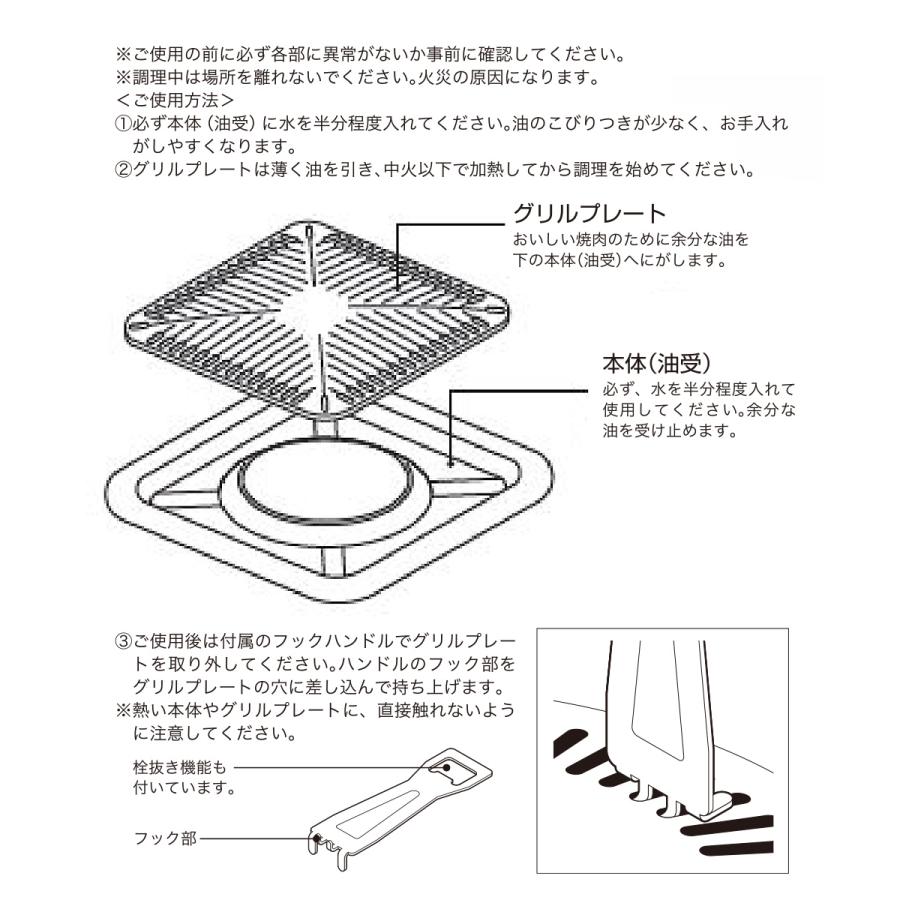 ※ご使用の前に必ず各部に異常がないか事前に確認してください。
※調理中は場所を離れないでください。火災の原因になります。
＜ご使用方法＞
①必ず本体（油受）に水を半分程度入れてください。油のこびりつきが少なく、お手入れがしやすくなります。
②グリルプレートは薄く油を引き、中火以下で加熱してから調理を始めてください。

グリルプレート
おいしい焼肉のために余分な油を下の本体（油受）へにがします。

本体（油受）
必ず、水を半分程度入れて使用してください。余分な油を受け止めます。

③ご使用後は付属のフックハンドルでグリルプレートを取り外してください。ハンドルのフック部をグリルプレートの穴に差し込んで持ち上げます。
※熱い本体やグリルプレートに、直接触れないように注意してください。

栓抜き機能も付いています。

フック部