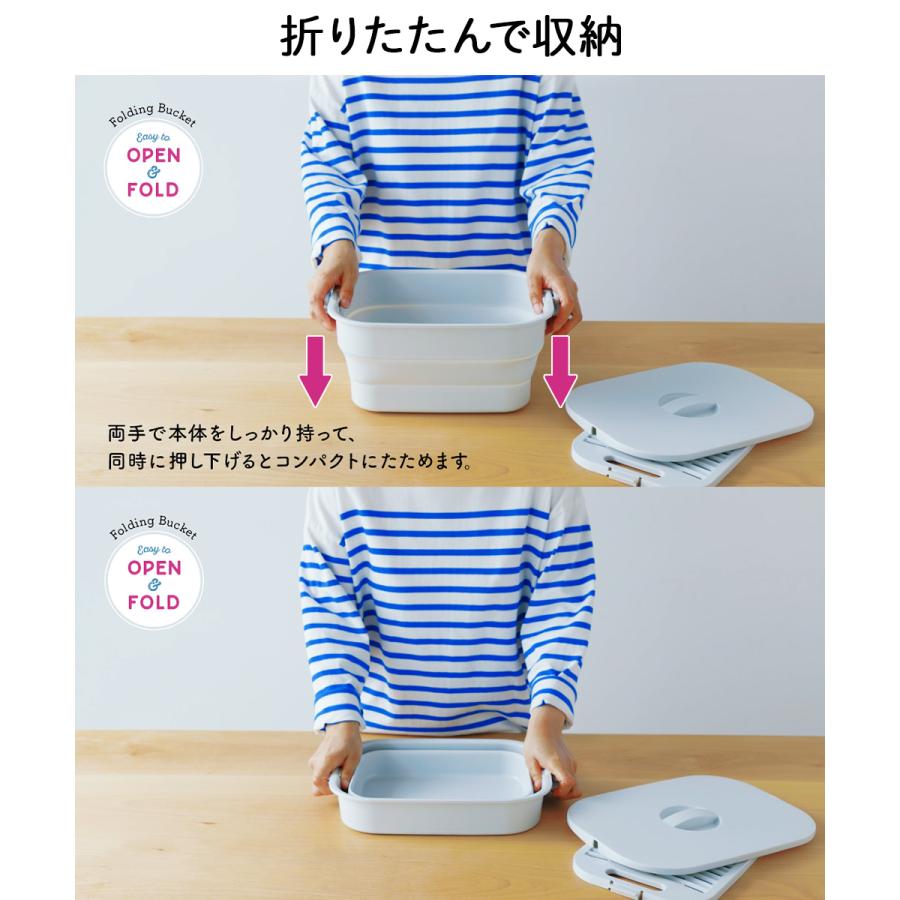 折りたたんで収納

Folding Bucket
Easy to
OPEN
&
FOLD

両手で本体をしっかり持って、
同時に押し下げるとコンパクトにたためます。

Folding Bucket
Easy to
OPEN
&
FOLD